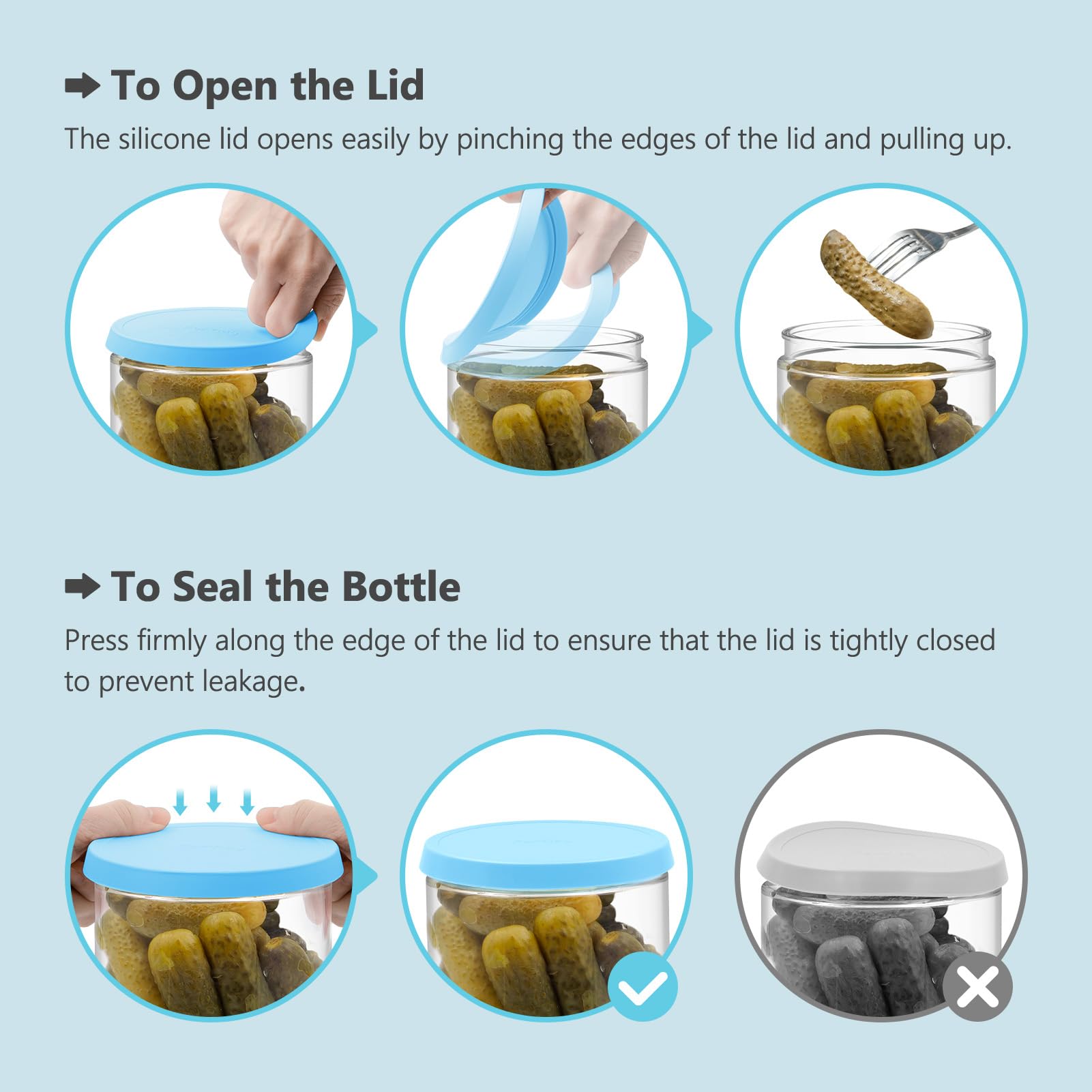 To Open the Lid
The silicone lid opens easily by pinching the edges of the lid and pulling up.

To Seal the Bottle
Press firmly along the edge of the lid to ensure that the lid is tightly closed to prevent leakage.