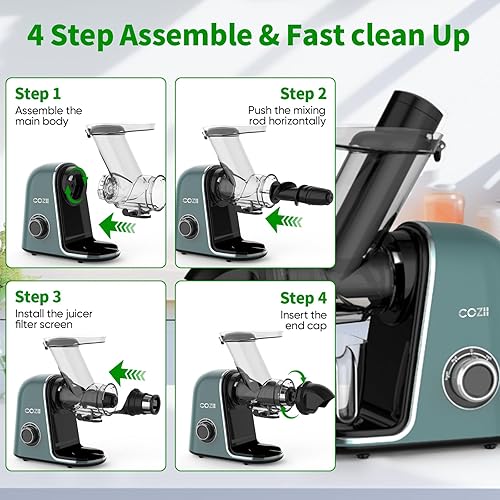 4 Step Assemble & Fast clean Up

Step 1
Assemble the main body

COZII

Step 2
Push the mixing rod horizontally

COZII

Step 3
Install the juicer filter screen

COZII

Step 4
Insert the end cap

COZII

COZII