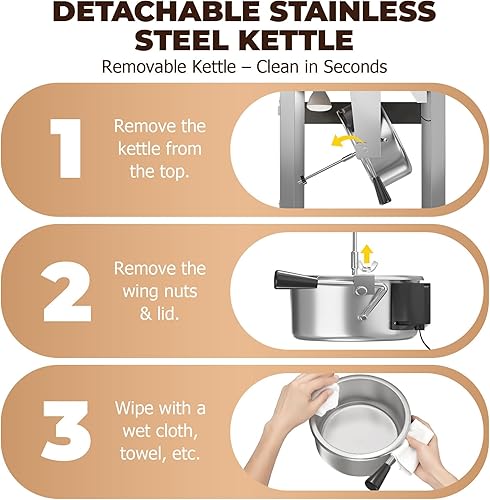 DETACHABLE STAINLESS STEEL KETTLE

Removable Kettle – Clean in Seconds

1

Remove the kettle from the top.

2

Remove the wing nuts & lid.

3

Wipe with a wet cloth, towel, etc.