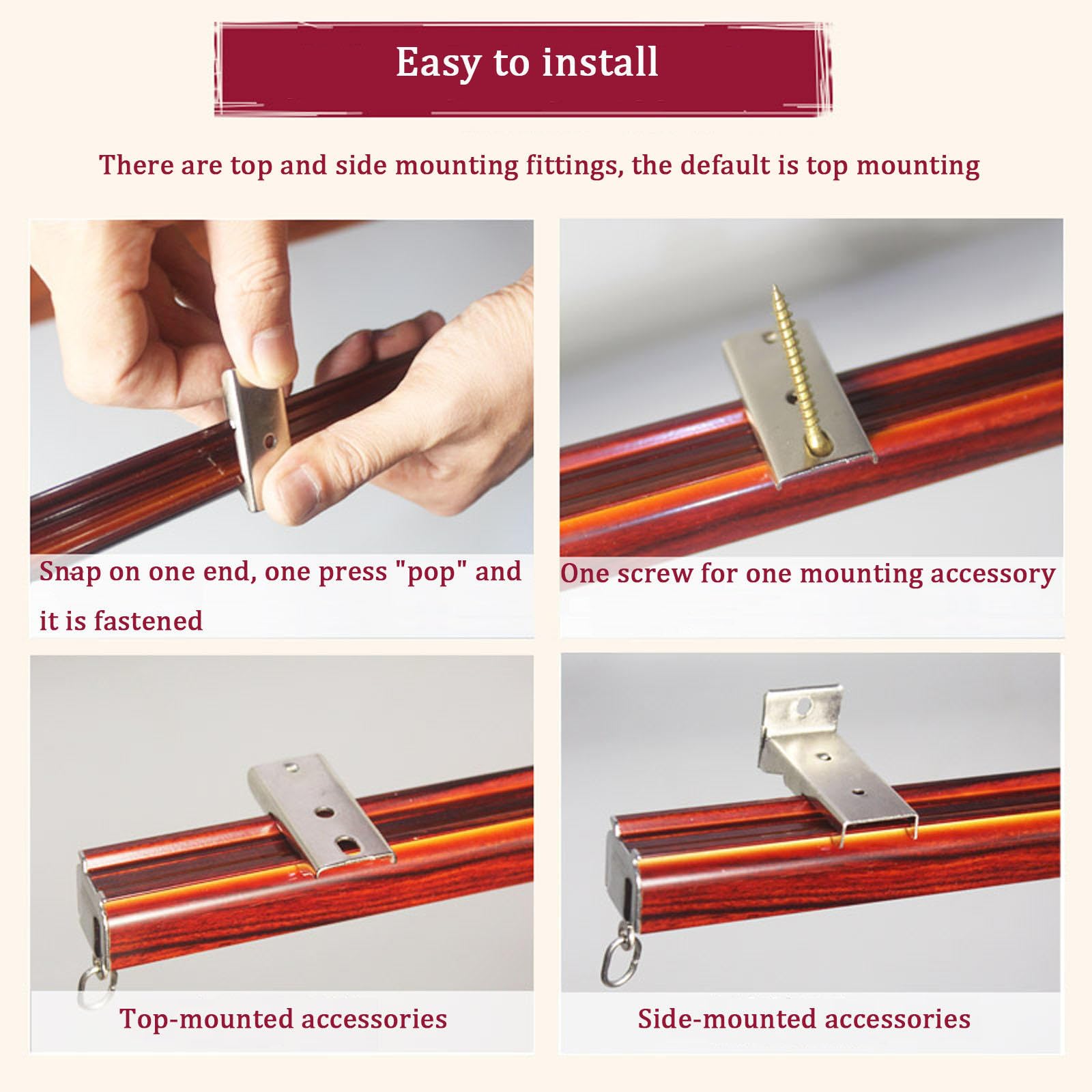 Easy to install

There are top and side mounting fittings, the default is top mounting

Snap on one end, one press "pop" and it is fastened

One screw for one mounting accessory

Top-mounted accessories

Side-mounted accessories