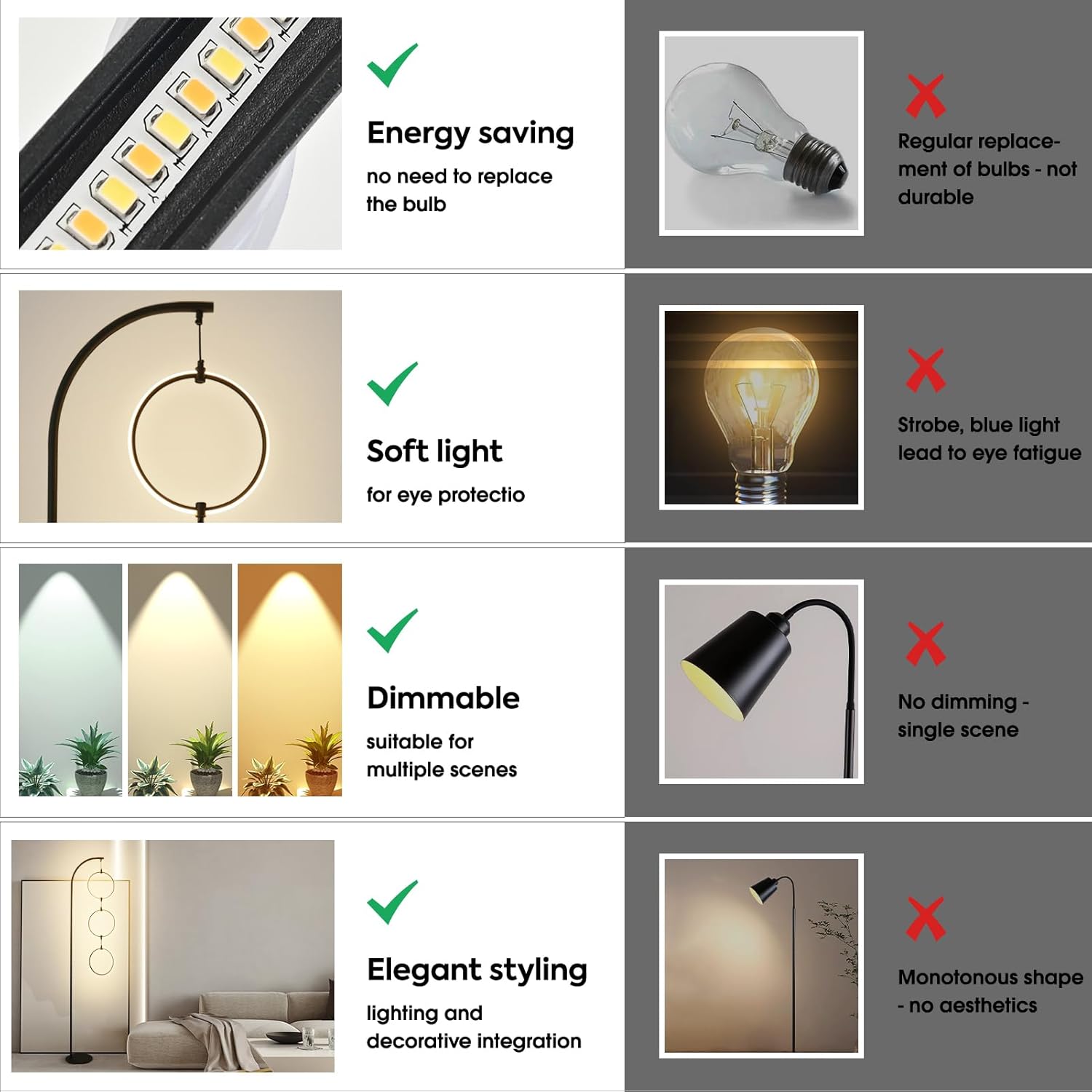 Energy saving

no need to replace the bulb

Regular replacement of bulbs - not durable

Soft light

for eye protectio

Strobe, blue light lead to eye fatigue

Dimmable

suitable for multiple scenes

No dimming - single scene

Elegant styling

lighting and decorative integration

Monotonous shape - no aesthetics