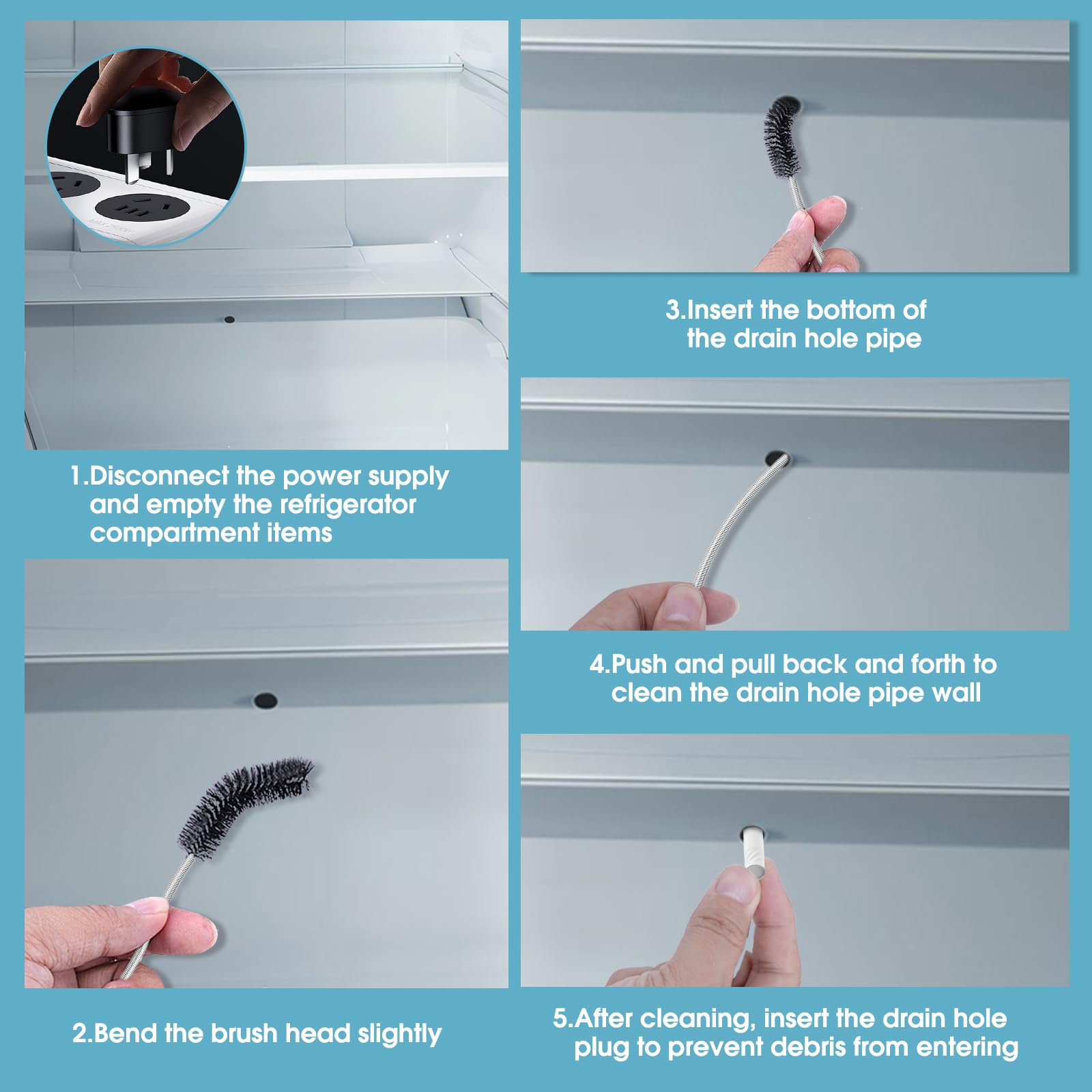 1.Disconnect the power supply and empty the refrigerator compartment items

2.Bend the brush head slightly

3.Insert the bottom of the drain hole pipe

4.Push and pull back and forth to clean the drain hole pipe wall

5.After cleaning, insert the drain hole plug to prevent debris from entering