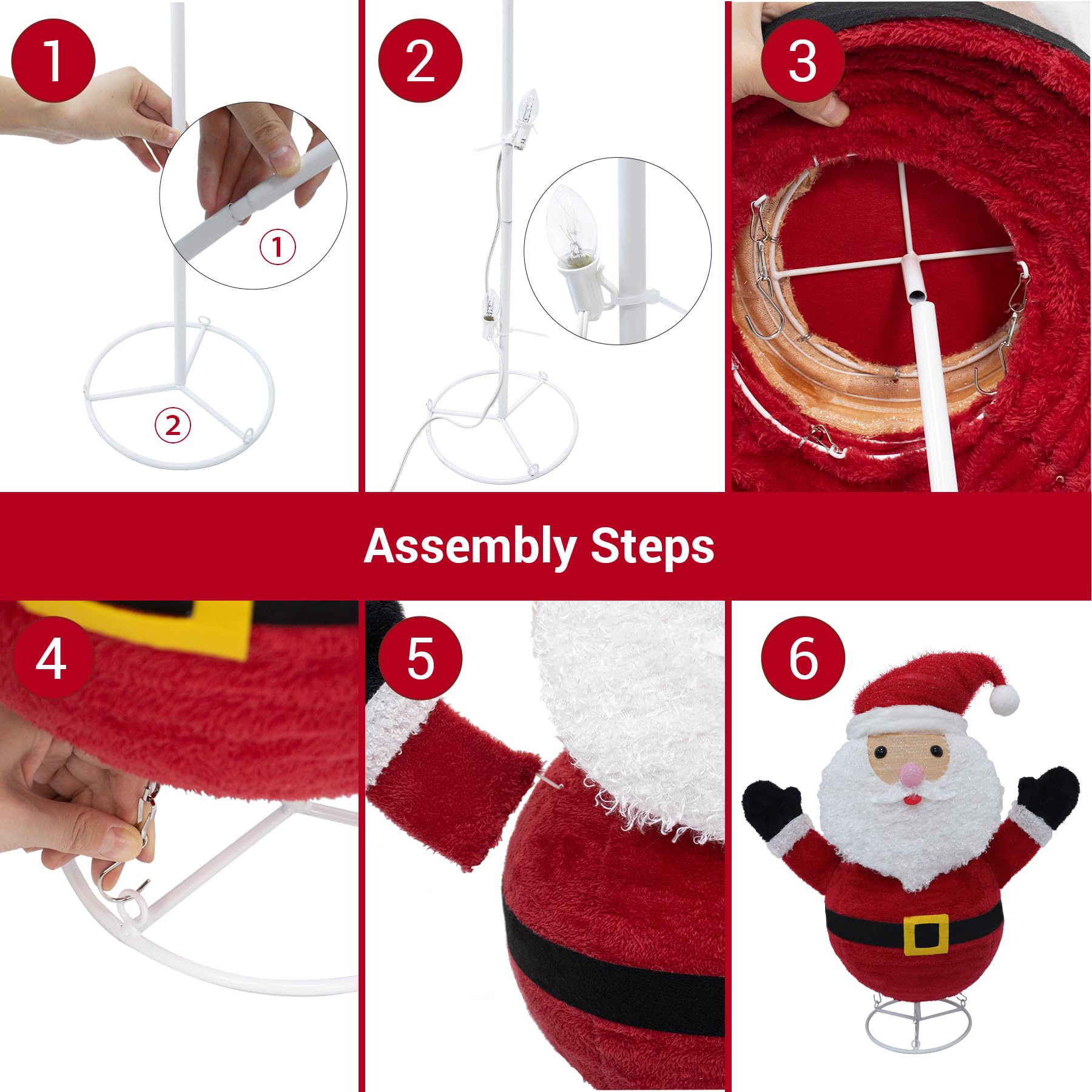 1

①

②

2

3

Assembly Steps

4

5

6