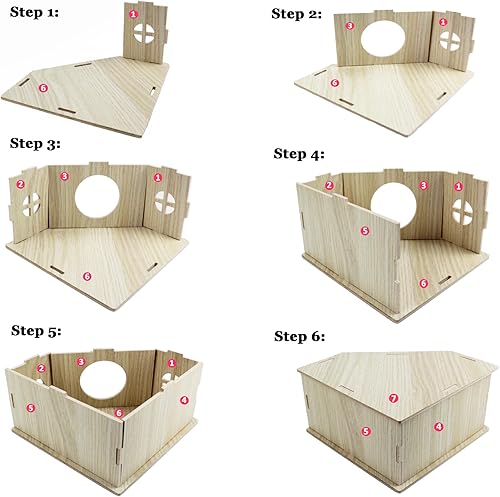 Step 1:
1
6

Step 2:
3
1
6

Step 3:
2
3
1
6

Step 4:
2
3
1
5
6

Step 5:
2
3
1
5
6
4

Step 6:
7
5
4