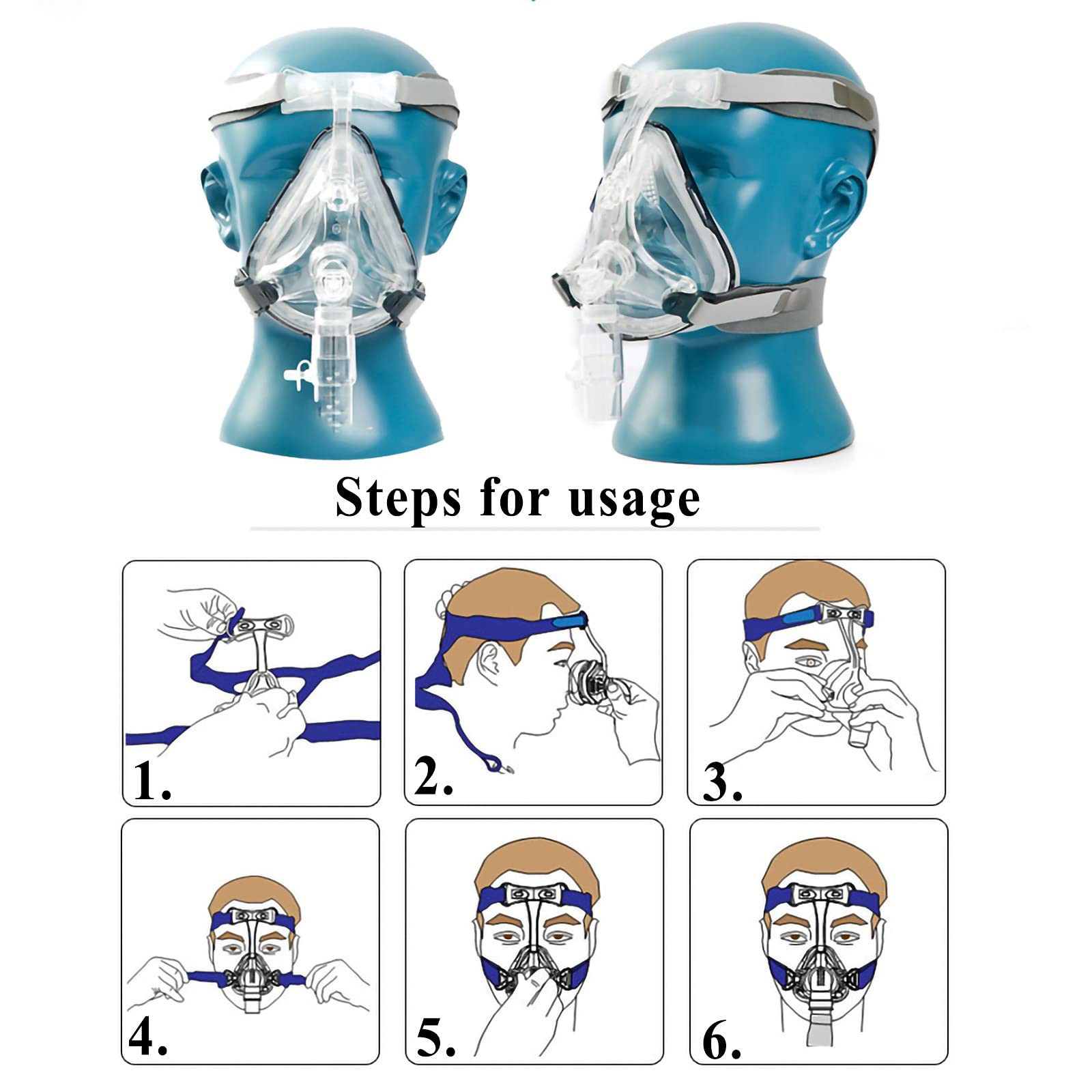 Steps for usage

1.

2.

3.

4.

5.

6.