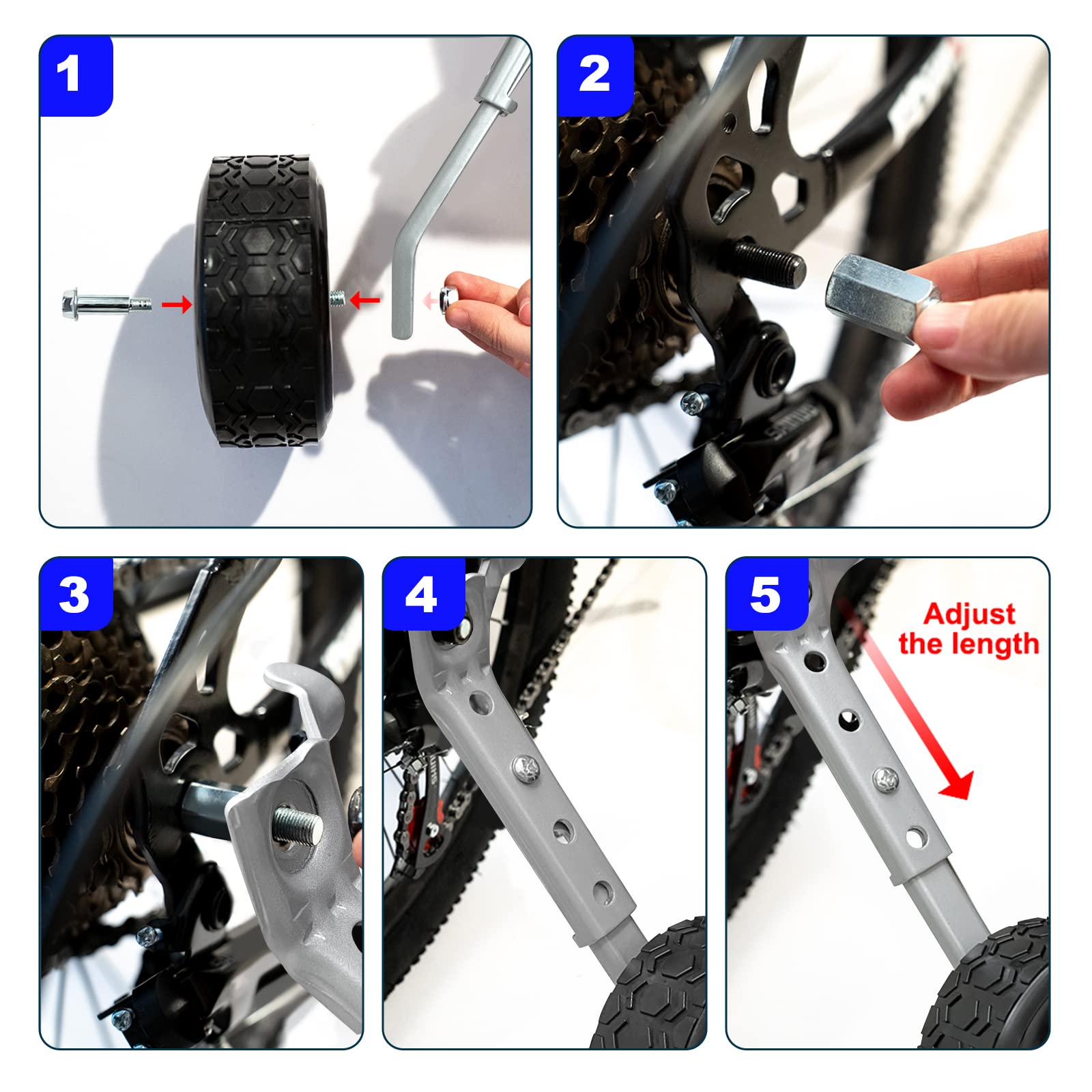 1

2

3

4

5

Adjust the length