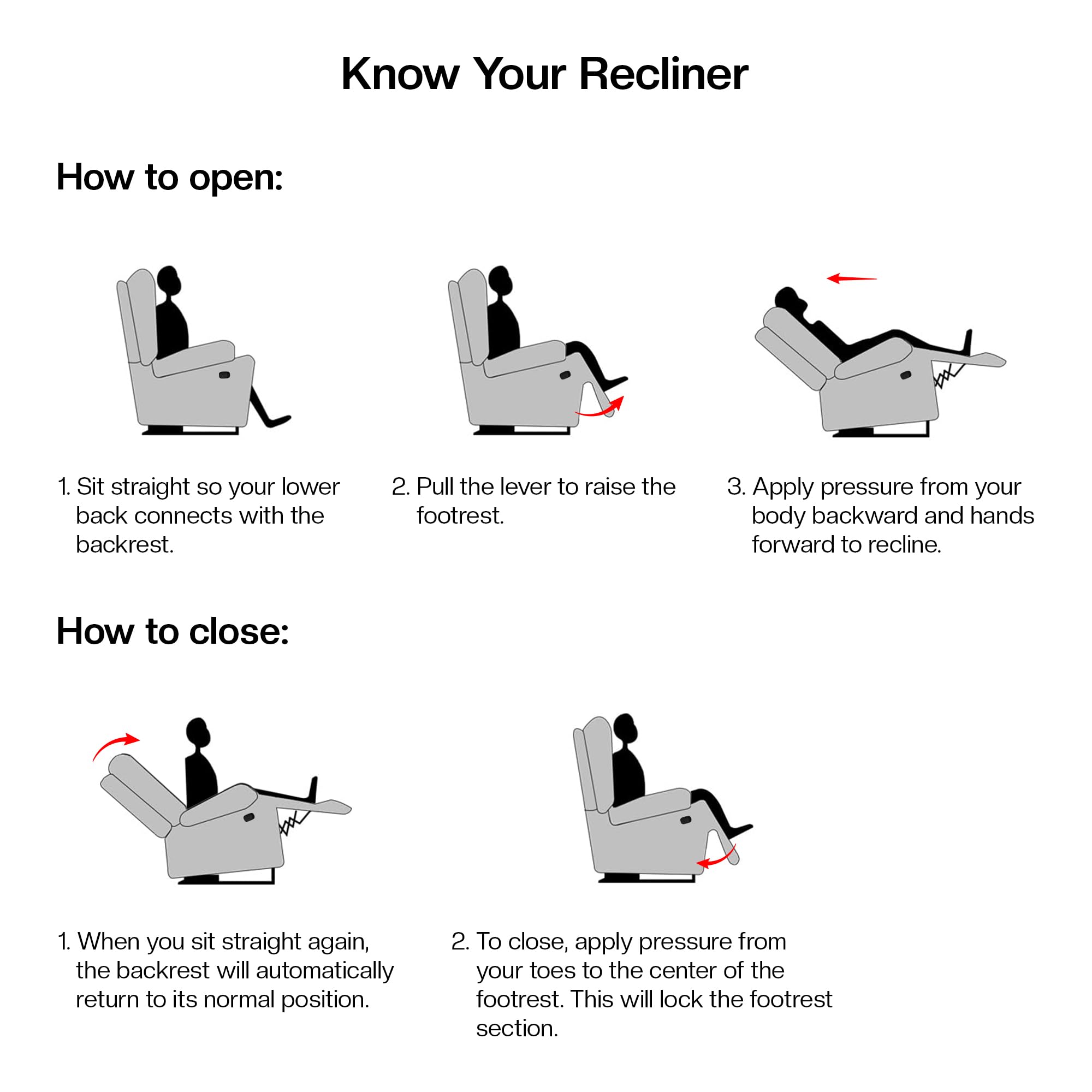 Know Your Recliner

How to open:

1. Sit straight so your lower back connects with the backrest.

2. Pull the lever to raise the footrest.

3. Apply pressure from your body backward and hands forward to recline.

How to close:

1. When you sit straight again, the backrest will automatically return to its normal position.

2. To close, apply pressure from your toes to the center of the footrest. This will lock the footrest section.