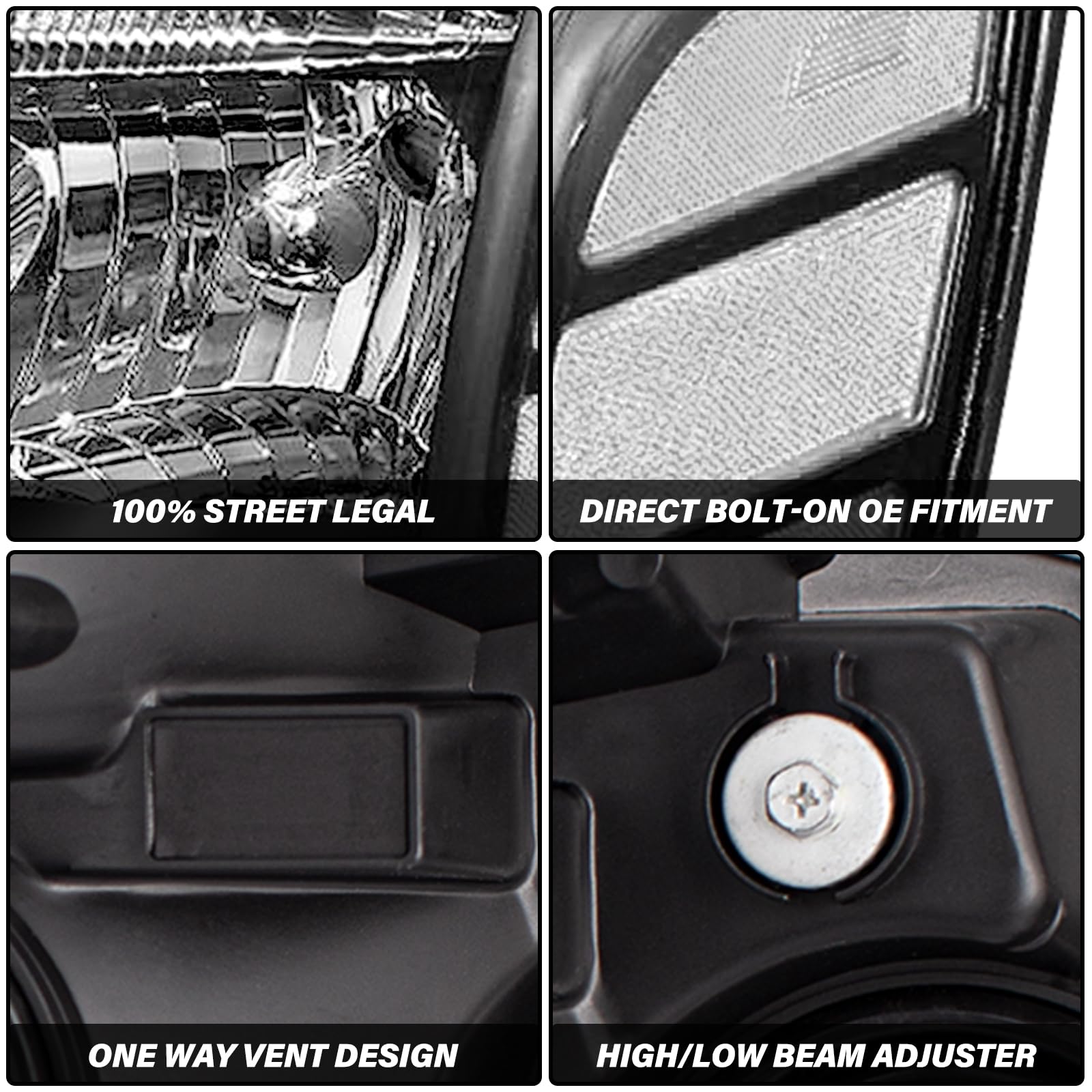 100% STREET LEGAL

DIRECT BOLT-ON OE FITMENT

ONE WAY VENT DESIGN

HIGH/LOW BEAM ADJUSTER