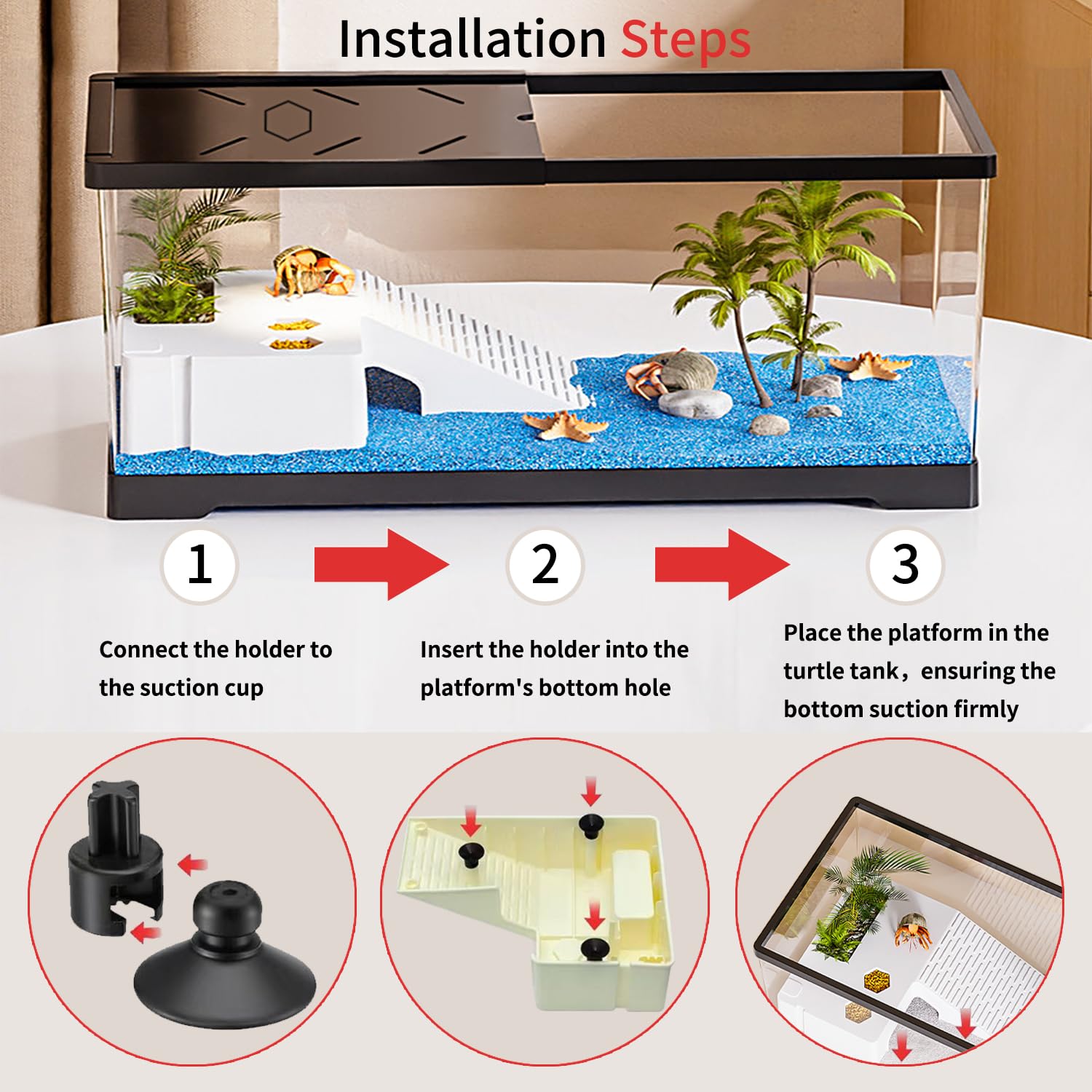 Installation Steps

1

2

3

Connect the holder to the suction cup

Insert the holder into the platform's bottom hole

Place the platform in the turtle tank，ensuring the bottom suction firmly