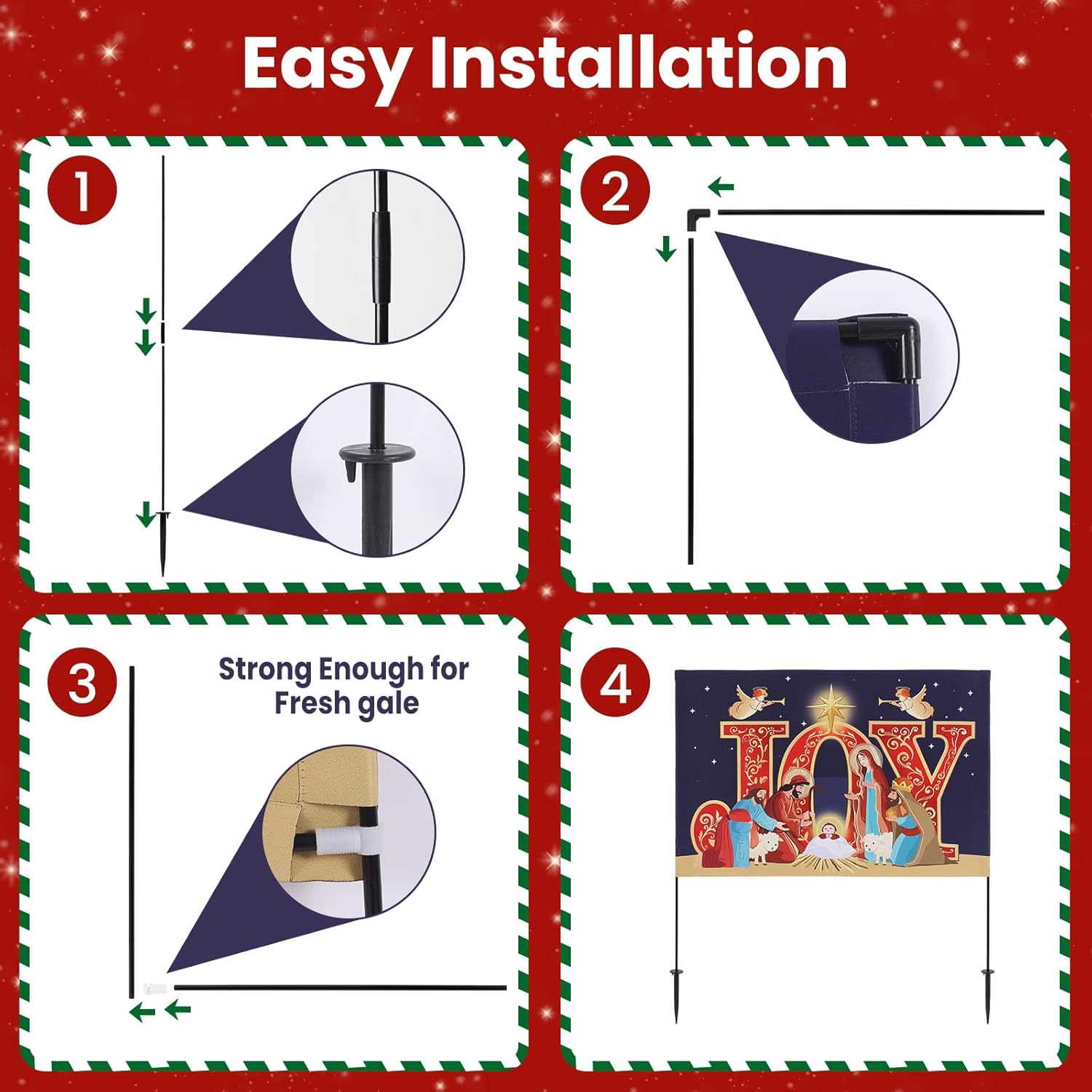 Easy Installation

1

2

3

Strong Enough for Fresh gale

4

JOY