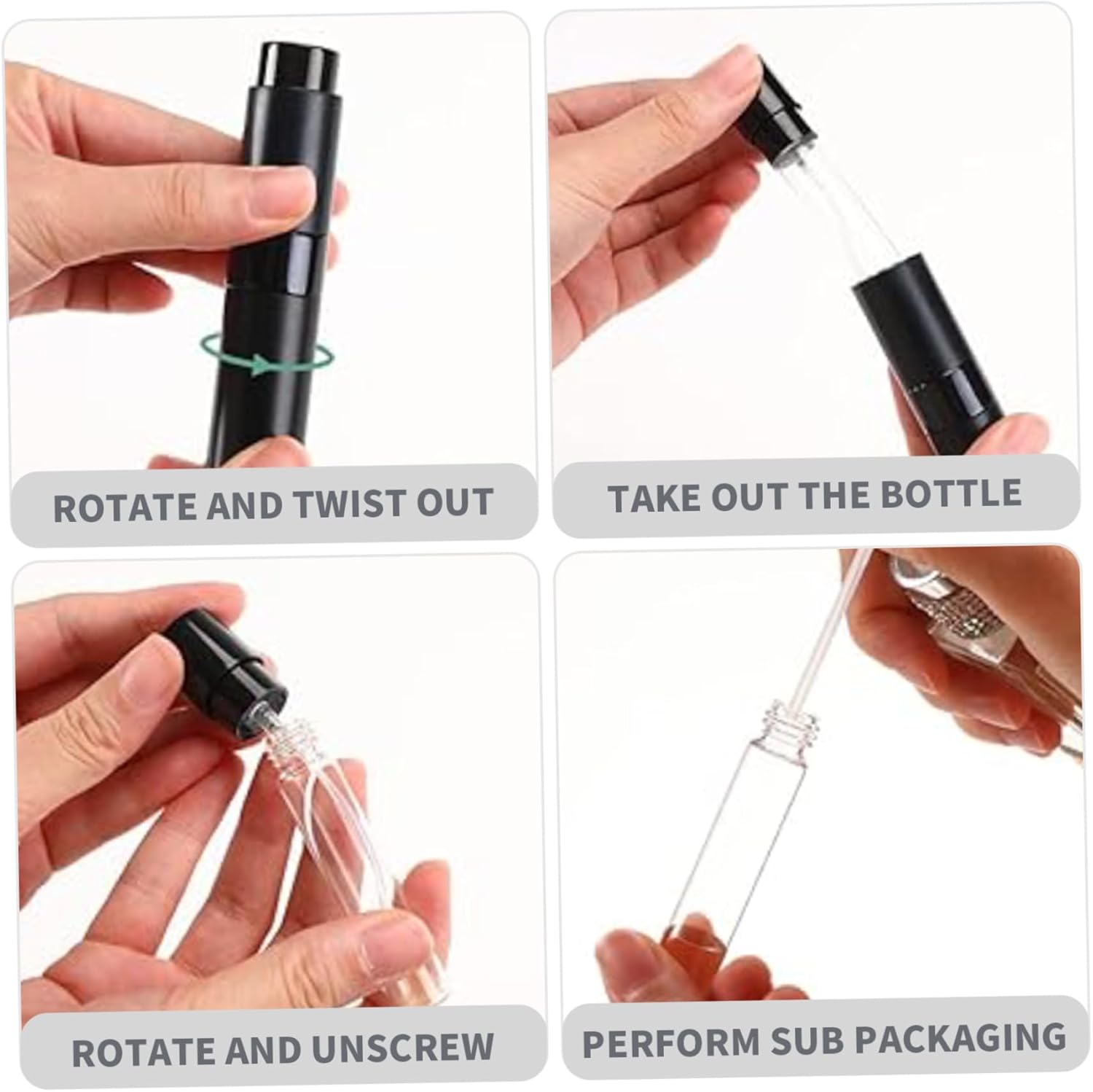 ROTATE AND TWIST OUT

TAKE OUT THE BOTTLE

ROTATE AND UNSCREW

PERFORM SUB PACKAGING