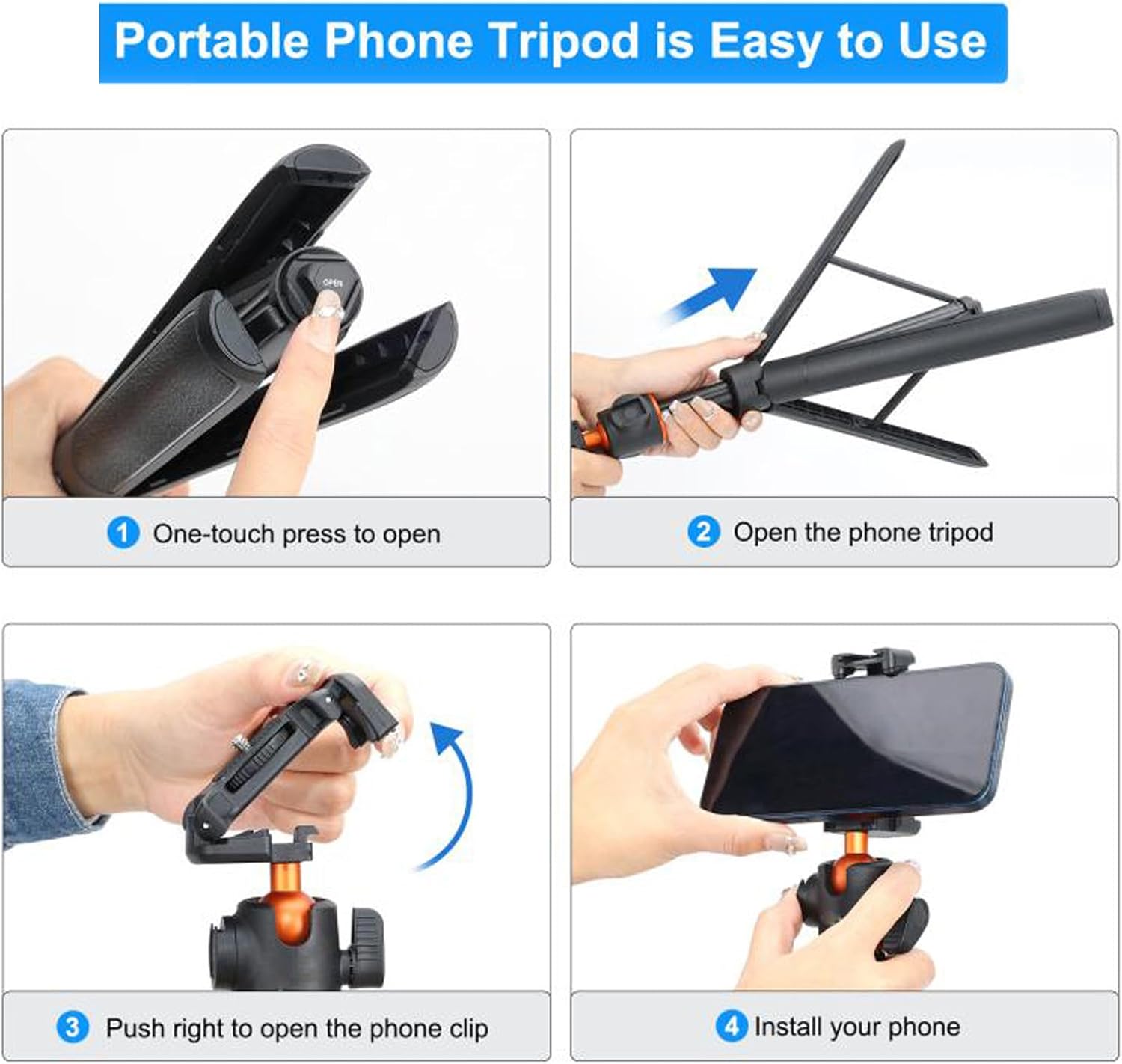 Portable Phone Tripod is Easy to Use

OPEN

1 One-touch press to open

2 Open the phone tripod

3 Push right to open the phone clip

4 Install your phone