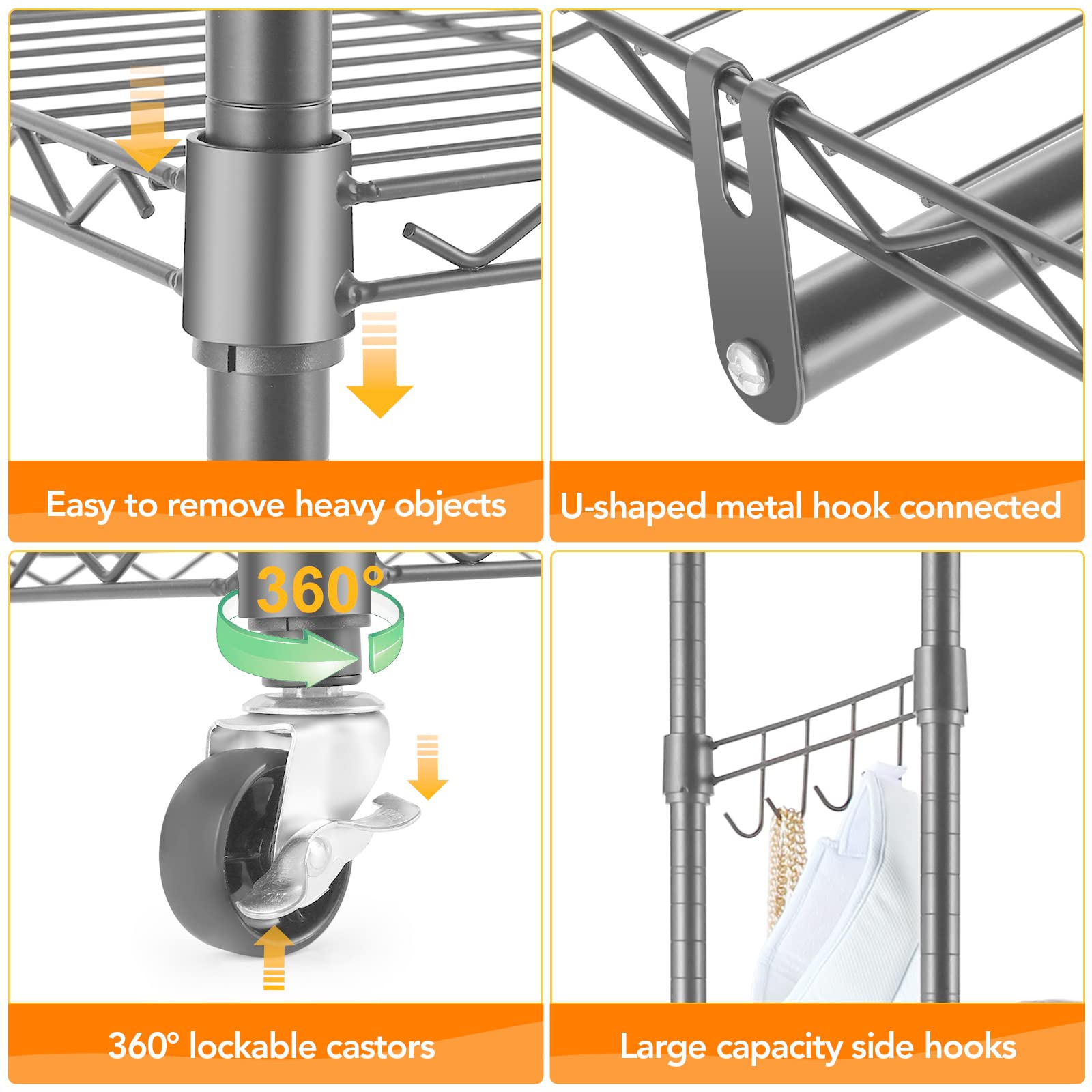 Easy to remove heavy objects

U-shaped metal hook connected

360°

360° lockable castors

Large capacity side hooks