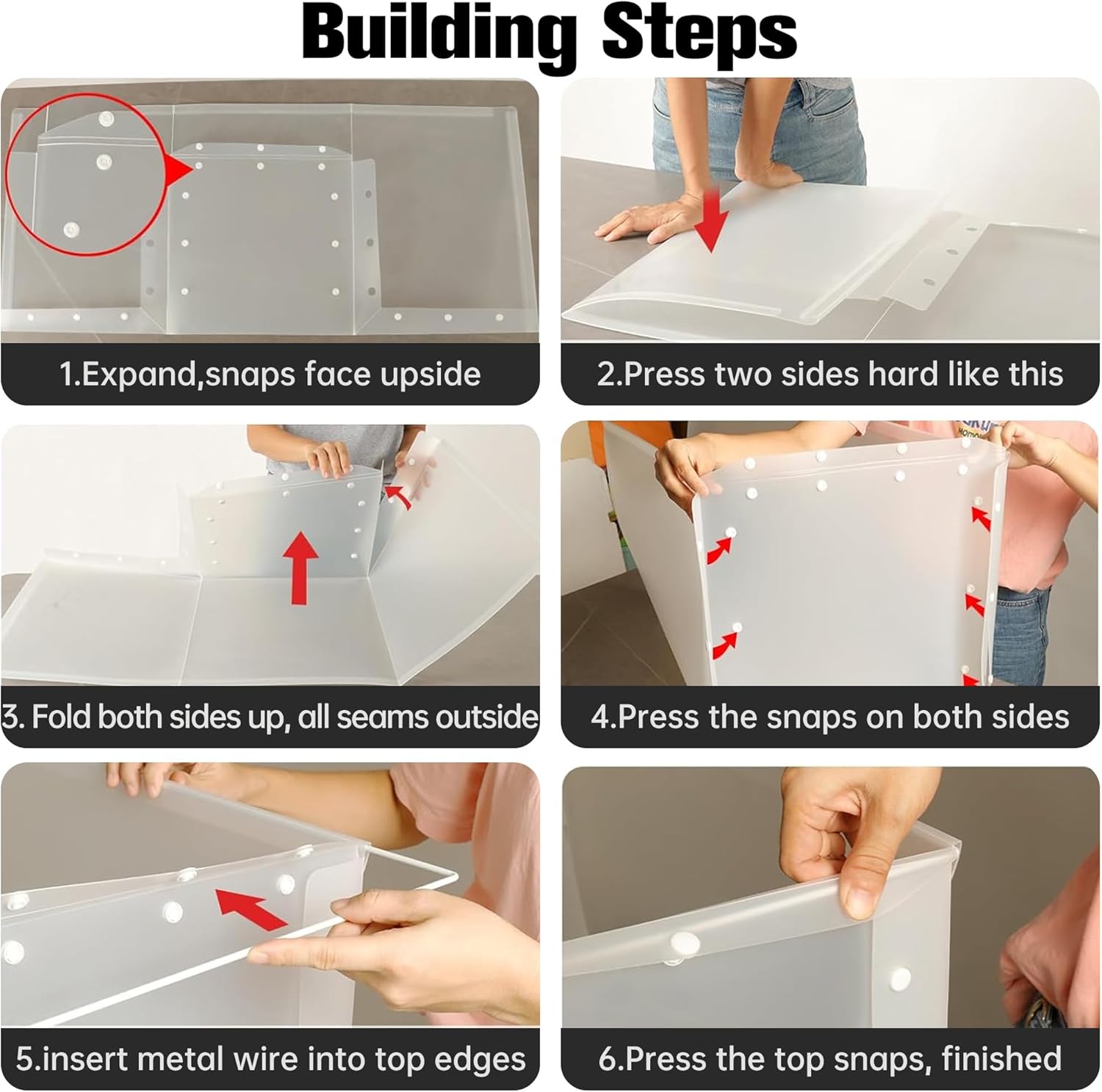 Building Steps

1.Expand,snaps face upside

2.Press two sides hard like this

3. Fold both sides up, all seams outside

4.Press the snaps on both sides

5.insert metal wire into top edges

6.Press the top snaps, finished