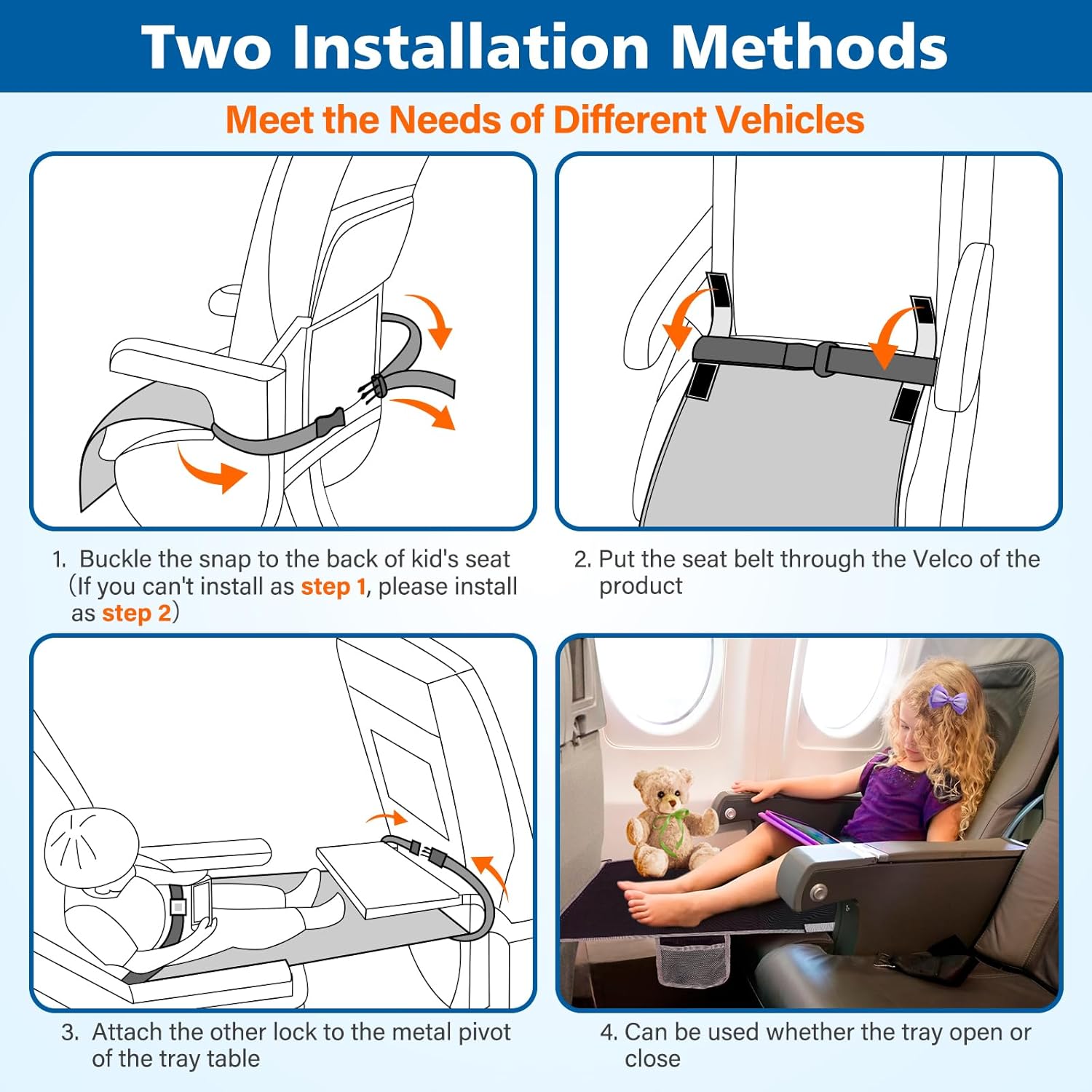 Two Installation Methods

Meet the Needs of Different Vehicles

1. Buckle the snap to the back of kid's seat (If you can't install as step 1, please install as step 2)

2. Put the seat belt through the Velco of the product

3. Attach the other lock to the metal pivot of the tray table

4. Can be used whether the tray open or close