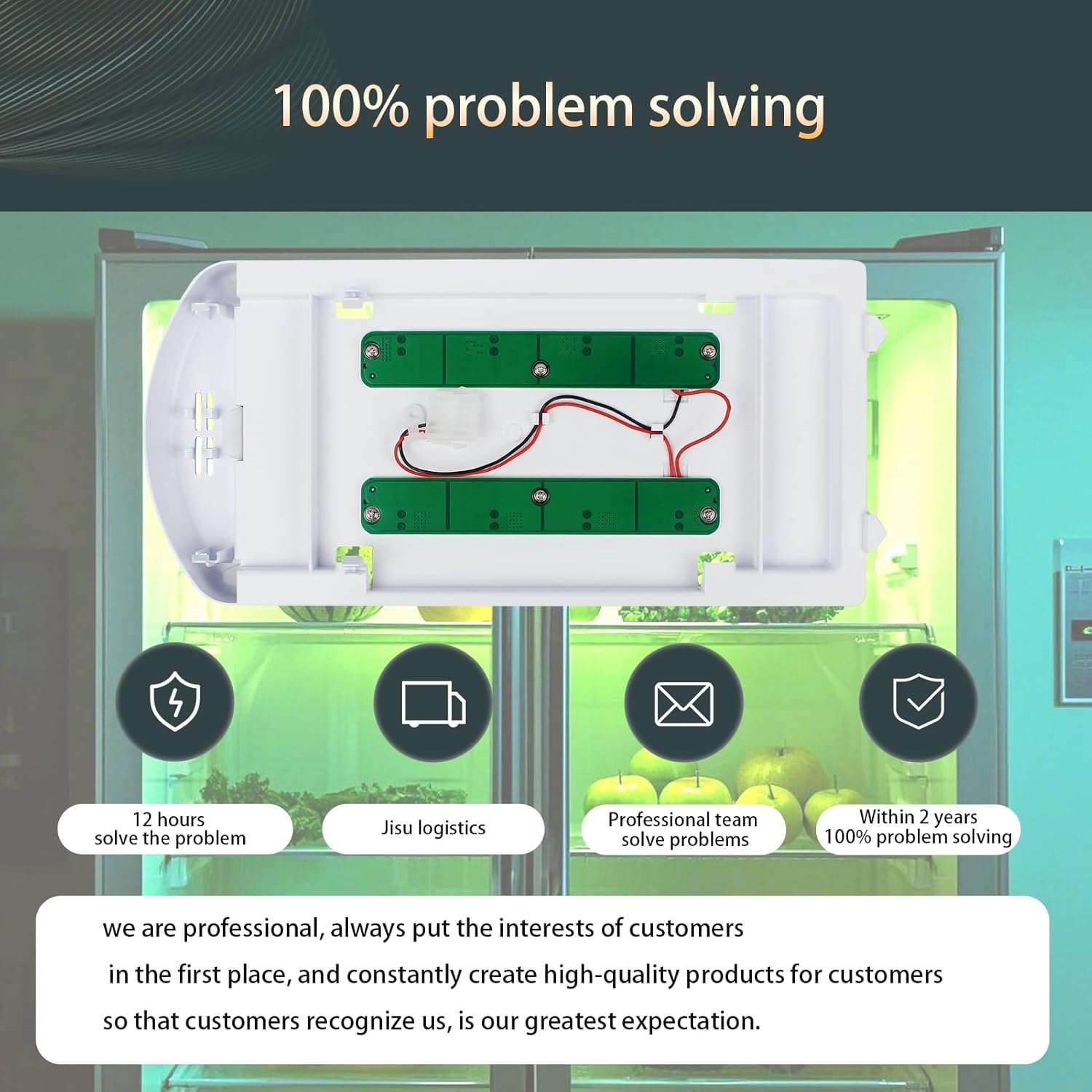 100% problem solving

12 hours
solve the problem

Jisu logistics

Professional team
solve problems

Within 2 years
100% problem solving

we are professional, always put the interests of customers
in the first place, and constantly create high-quality products for customers
so that customers recognize us, is our greatest expectation.