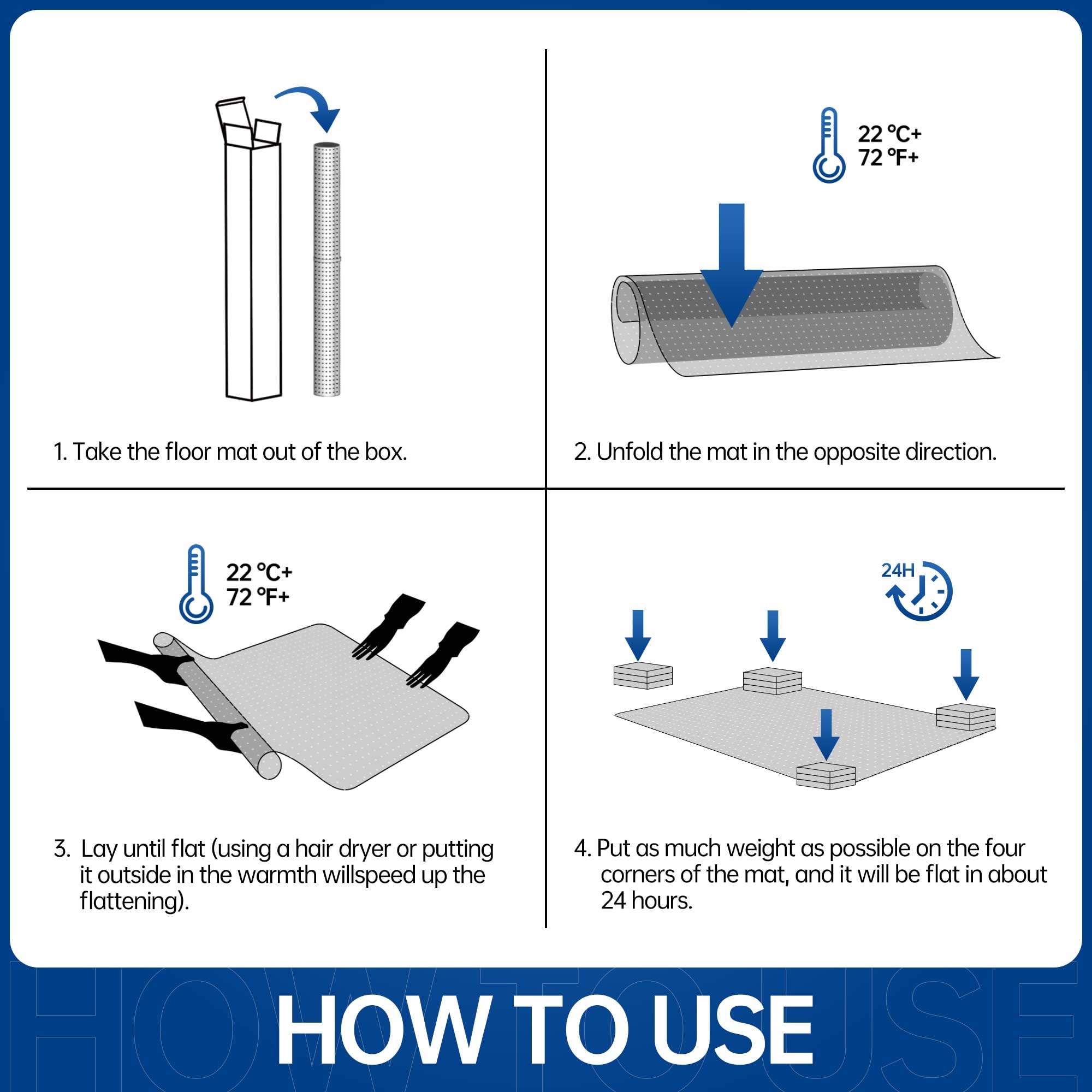 1. Take the floor mat out of the box.

22 °C+
72 °F+

2. Unfold the mat in the opposite direction.

22 °C+
72 °F+

3. Lay until flat (using a hair dryer or putting it outside in the warmth willspeed up the flattening).

24H

4. Put as much weight as possible on the four corners of the mat, and it will be flat in about 24 hours.

HOW TO USE