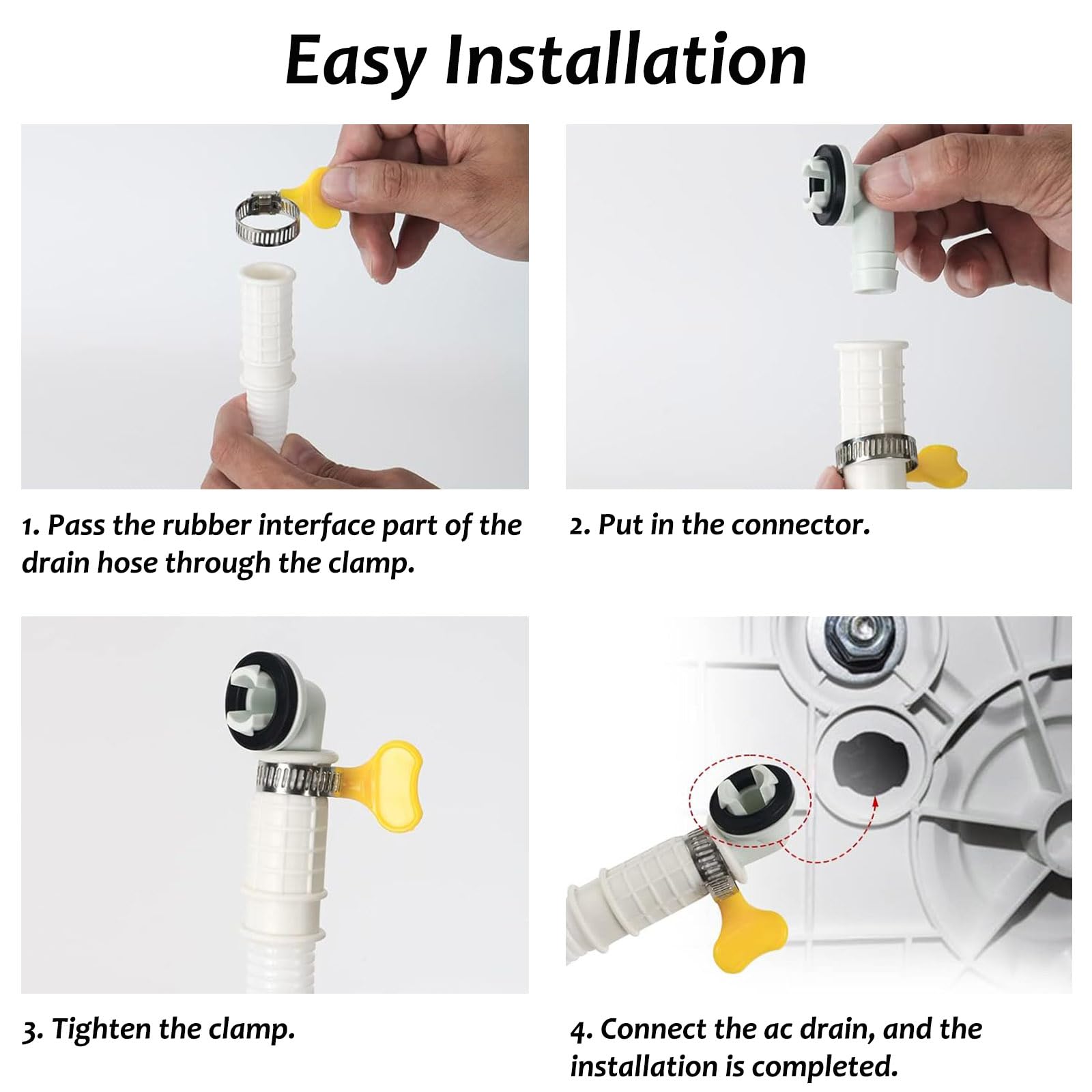 Easy Installation

1. Pass the rubber interface part of the drain hose through the clamp.

2. Put in the connector.

3. Tighten the clamp.

4. Connect the ac drain, and the installation is completed.