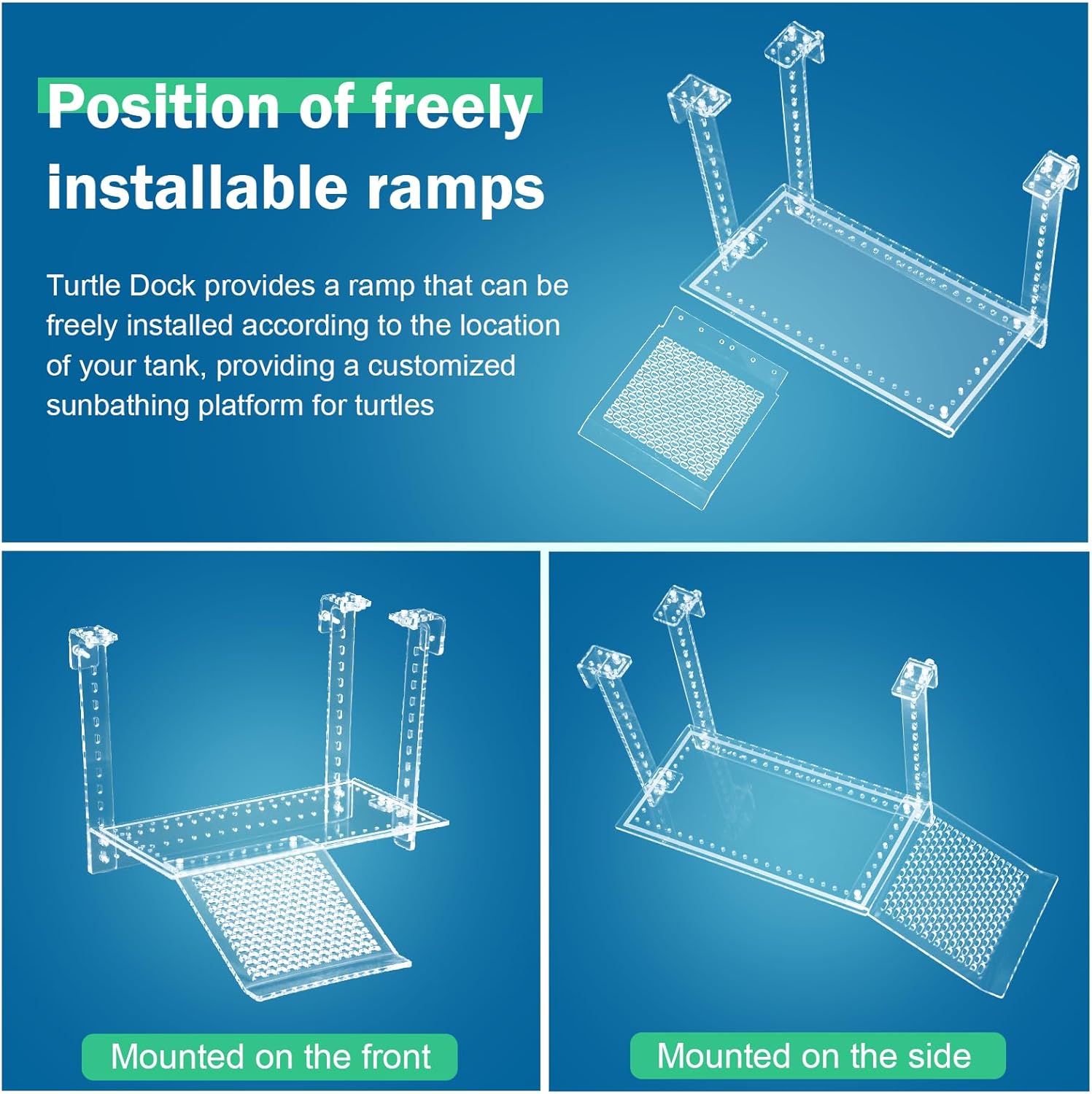 Position of freely installable ramps

Turtle Dock provides a ramp that can be freely installed according to the location of your tank, providing a customized sunbathing platform for turtles

Mounted on the front

Mounted on the side