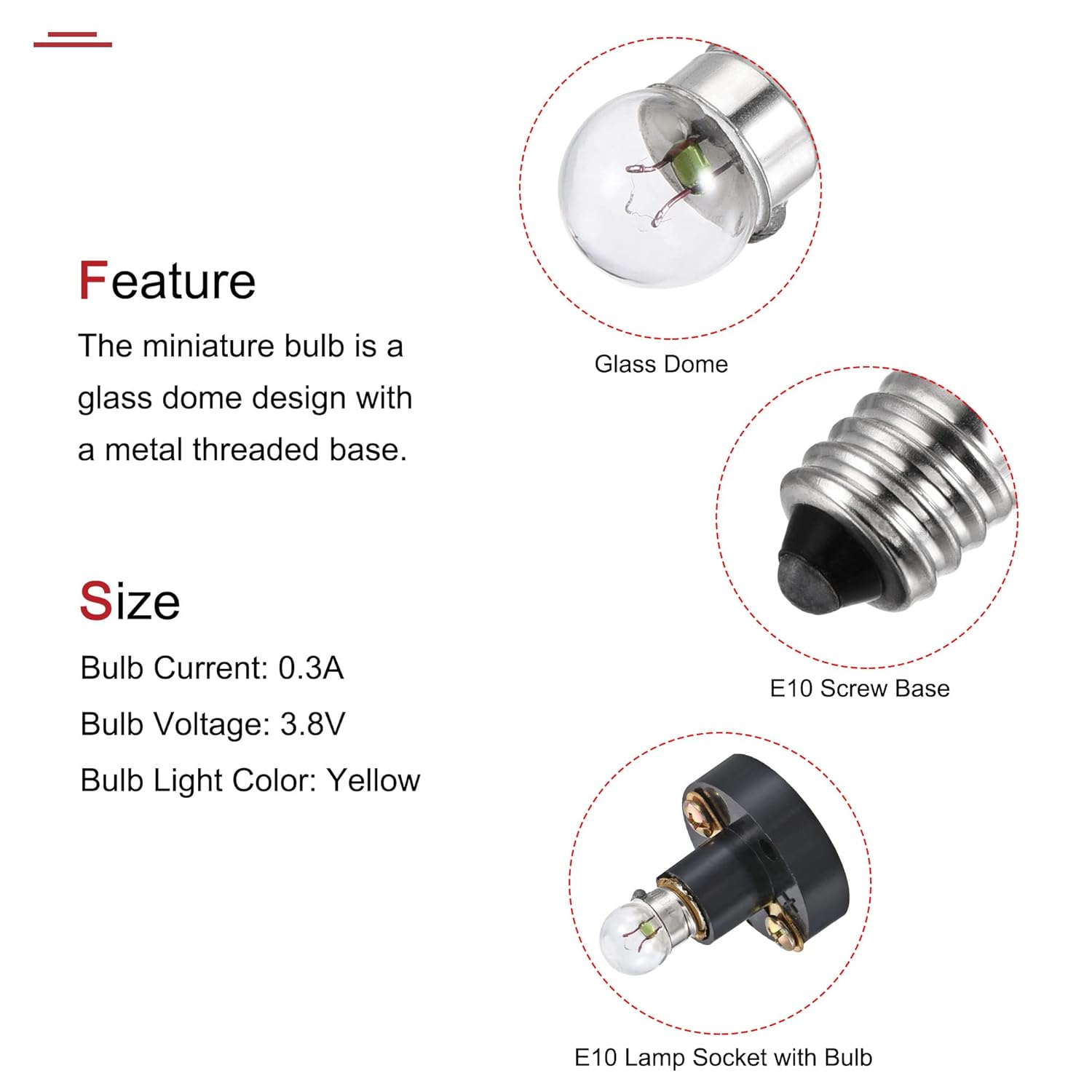 Feature

The miniature bulb is a glass dome design with a metal threaded base.

Size

Bulb Current: 0.3A

Bulb Voltage: 3.8V

Bulb Light Color: Yellow

Glass Dome

E10 Screw Base

E10 Lamp Socket with Bulb