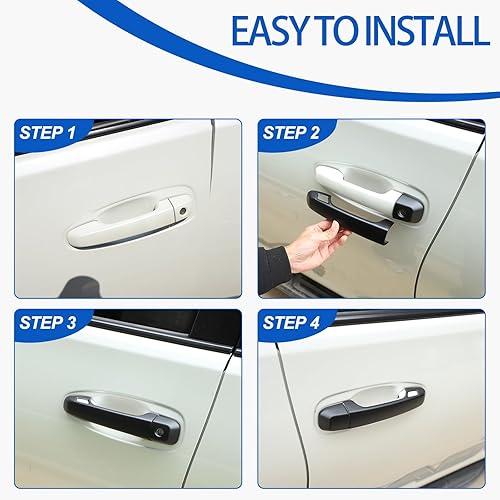 EASY TO INSTALL

STEP 1

STEP 2

STEP 3

STEP 4