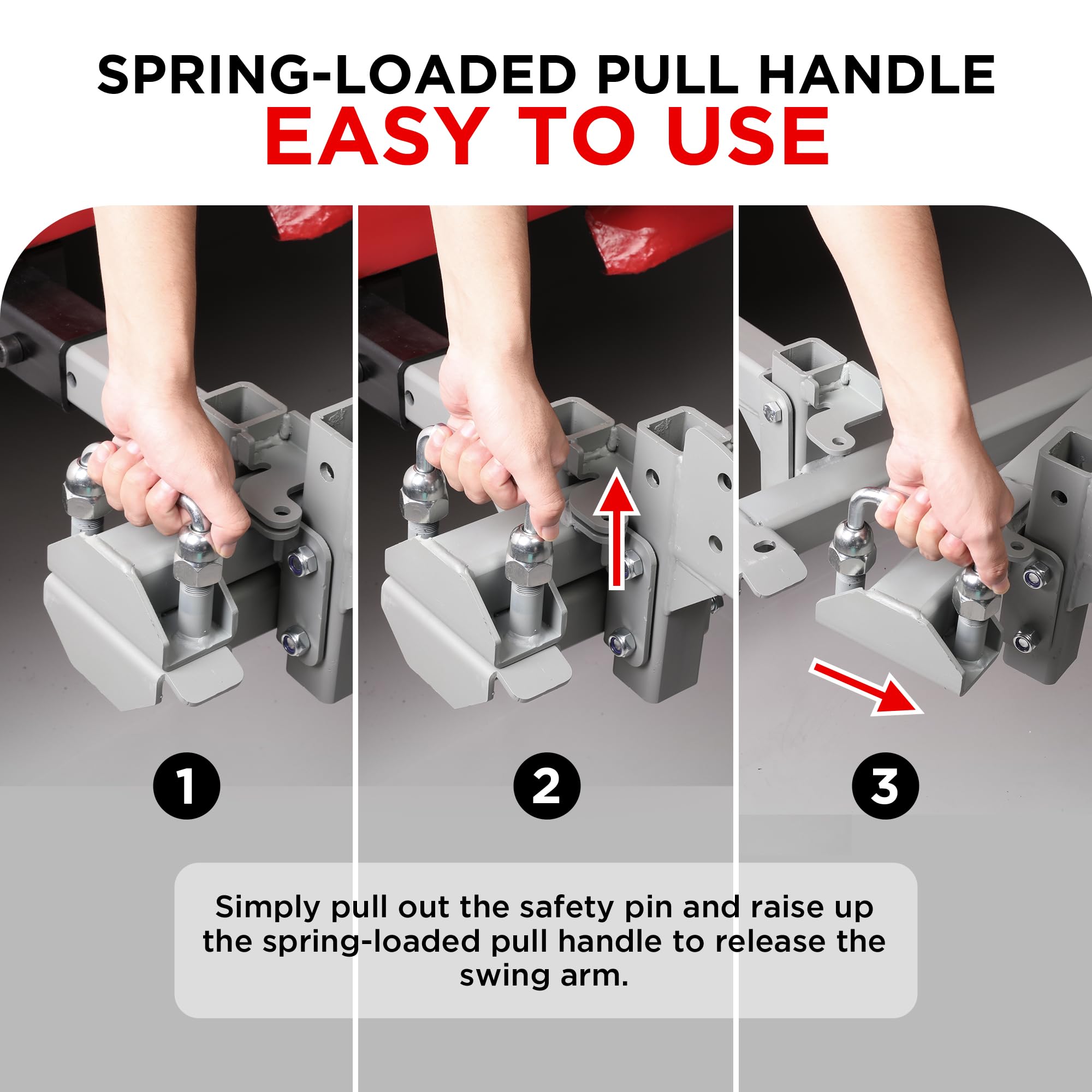 SPRING-LOADED PULL HANDLE
EASY TO USE

1

2

3

Simply pull out the safety pin and raise up the spring-loaded pull handle to release the swing arm.