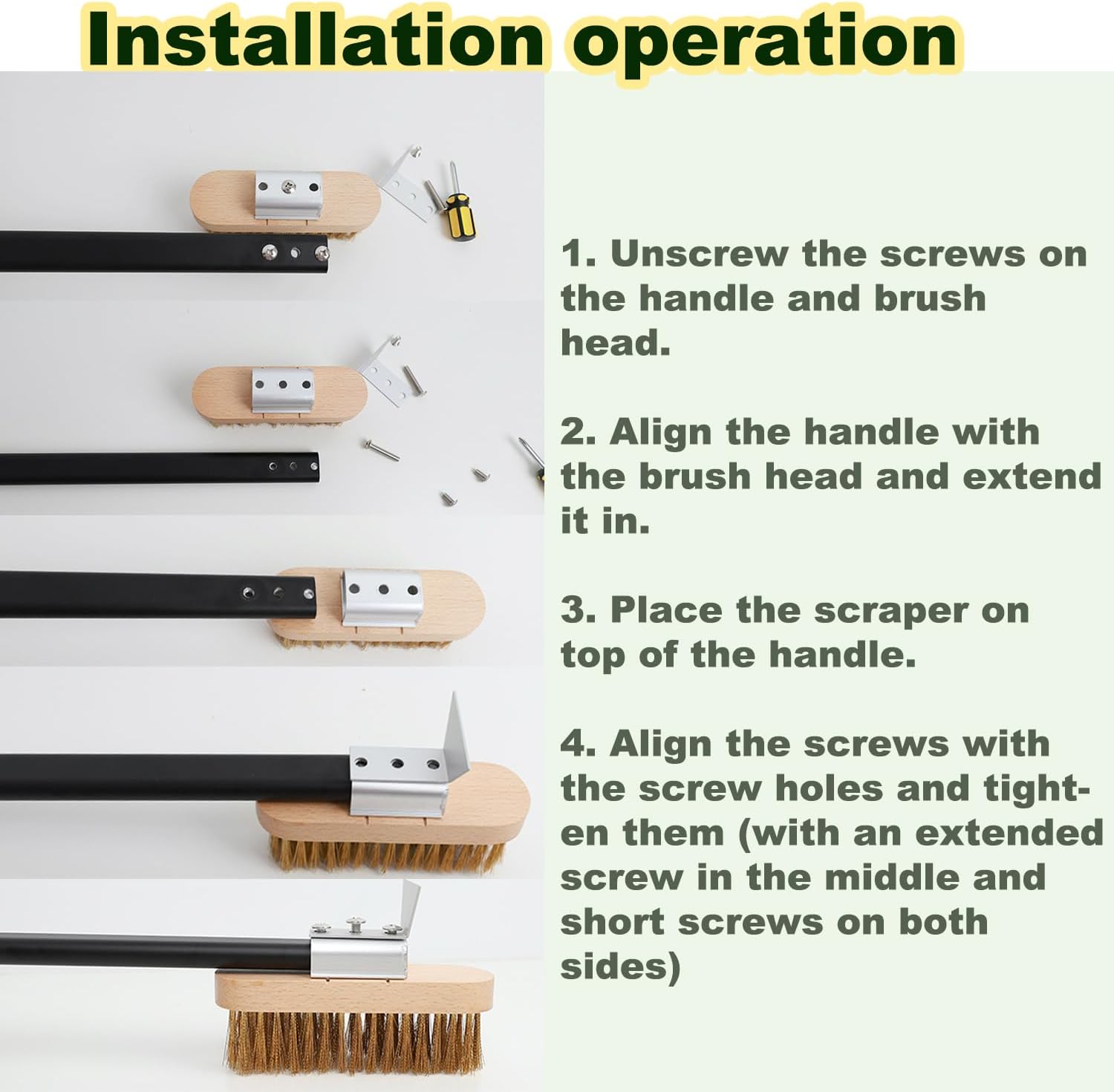 Installation operation

1. Unscrew the screws on the handle and brush head.

2. Align the handle with the brush head and extend it in.

3. Place the scraper on top of the handle.

4. Align the screws with the screw holes and tighten them (with an extended screw in the middle and short screws on both sides)