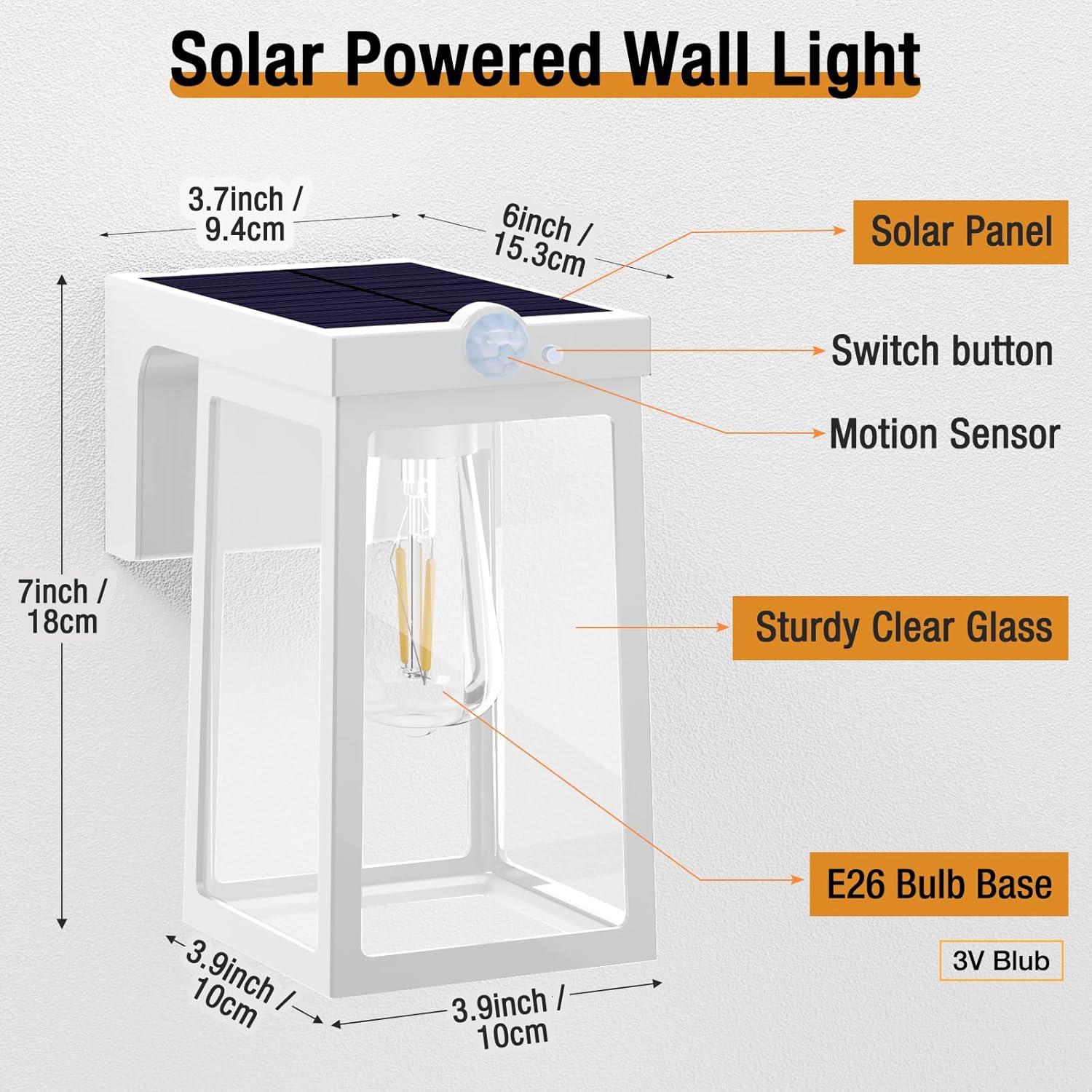 Solar Powered Wall Light

3.7inch / 9.4cm

6inch / 15.3cm

Solar Panel

Switch button

Motion Sensor

7inch / 18cm

Sturdy Clear Glass

E26 Bulb Base

3V Blub

3.9inch / 10cm

3.9inch / 10cm