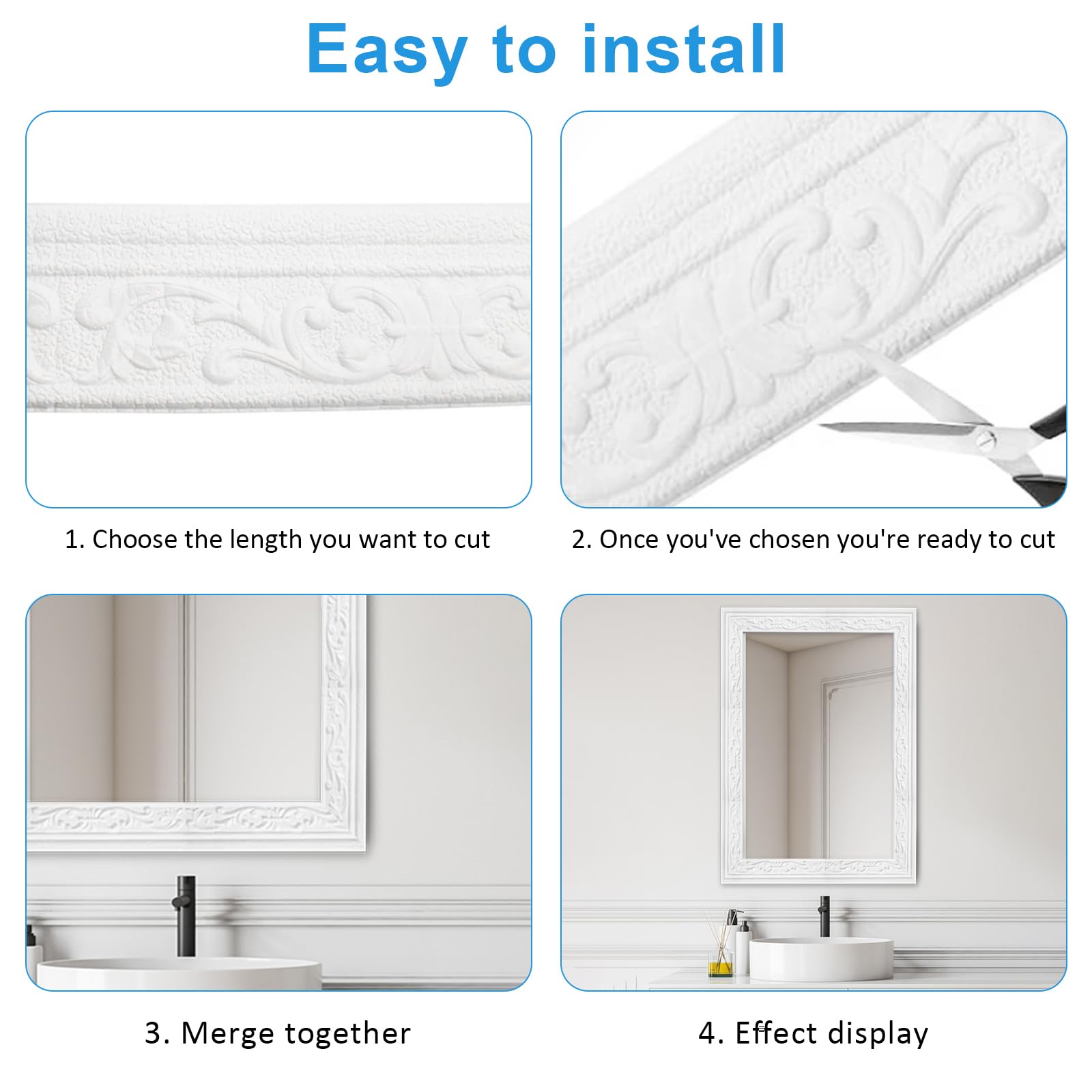 Easy to install

1. Choose the length you want to cut

2. Once you've chosen you're ready to cut

3. Merge together

4. Effect display