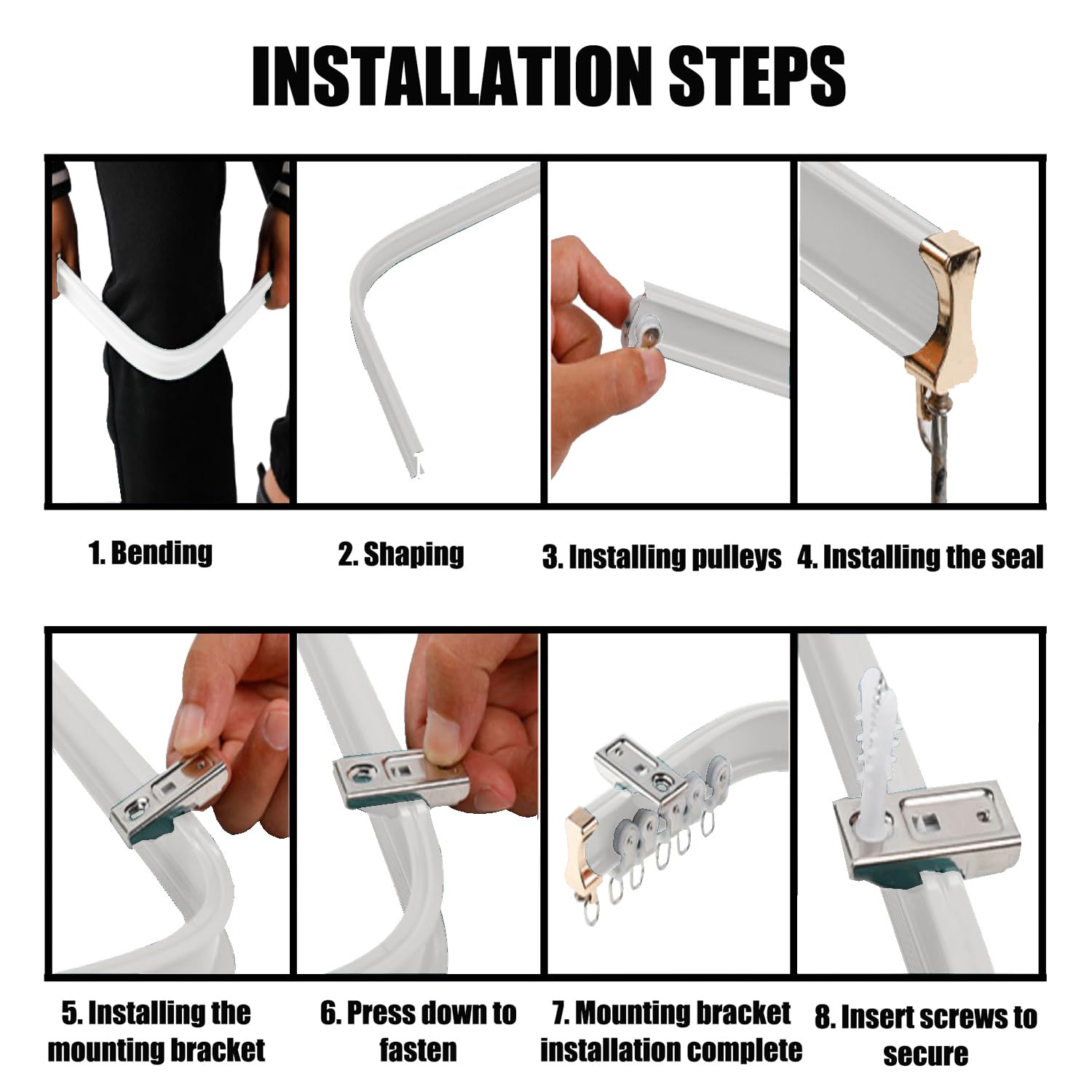 INSTALLATION STEPS

1. Bending

2. Shaping

3. Installing pulleys

4. Installing the seal

5. Installing the mounting bracket

6. Press down to fasten

7. Mounting bracket installation complete

8. Insert screws to secure