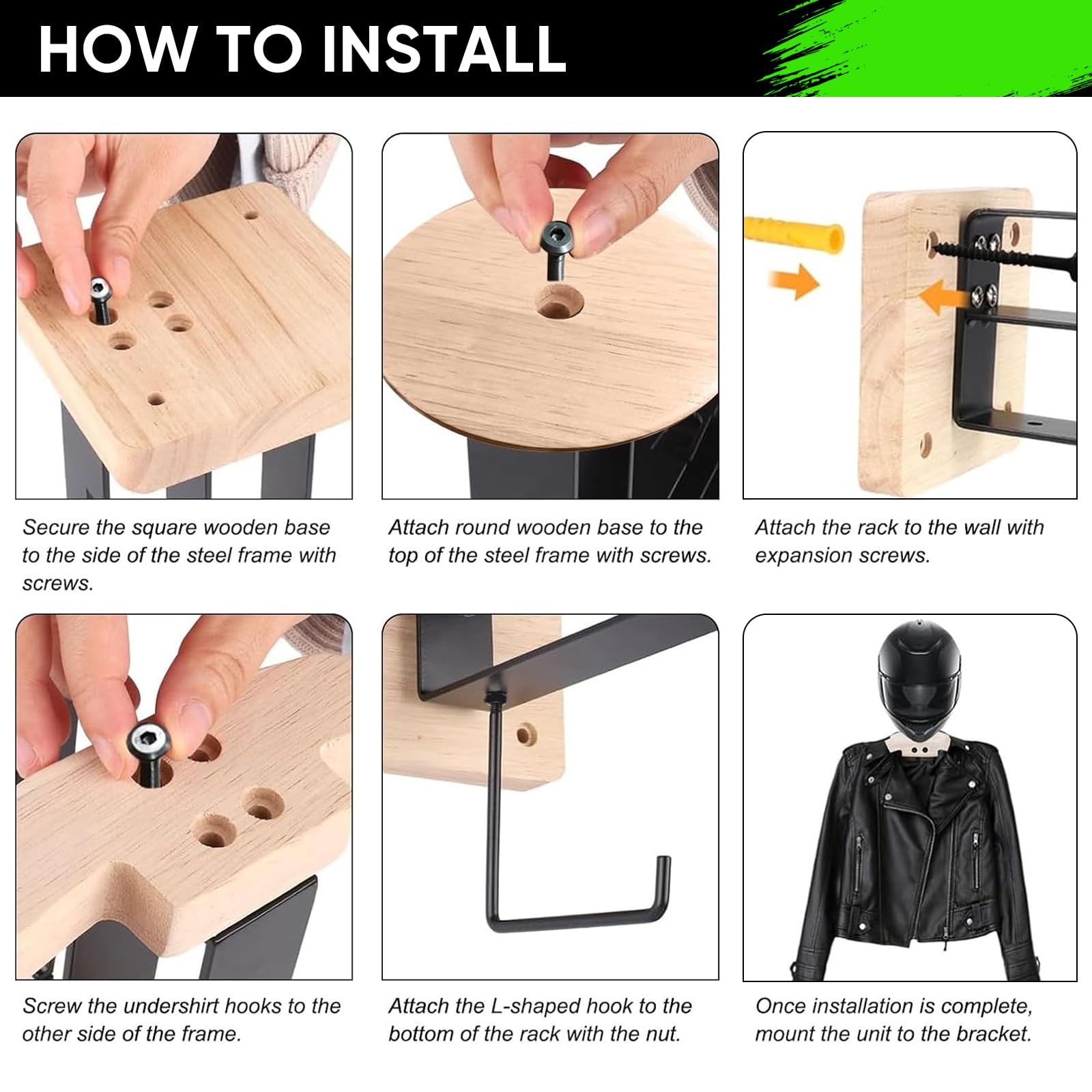 HOW TO INSTALL

Secure the square wooden base to the side of the steel frame with screws.

Attach round wooden base to the top of the steel frame with screws.

Attach the rack to the wall with expansion screws.

Screw the undershirt hooks to the other side of the frame.

Attach the L-shaped hook to the bottom of the rack with the nut.

Once installation is complete, mount the unit to the bracket.