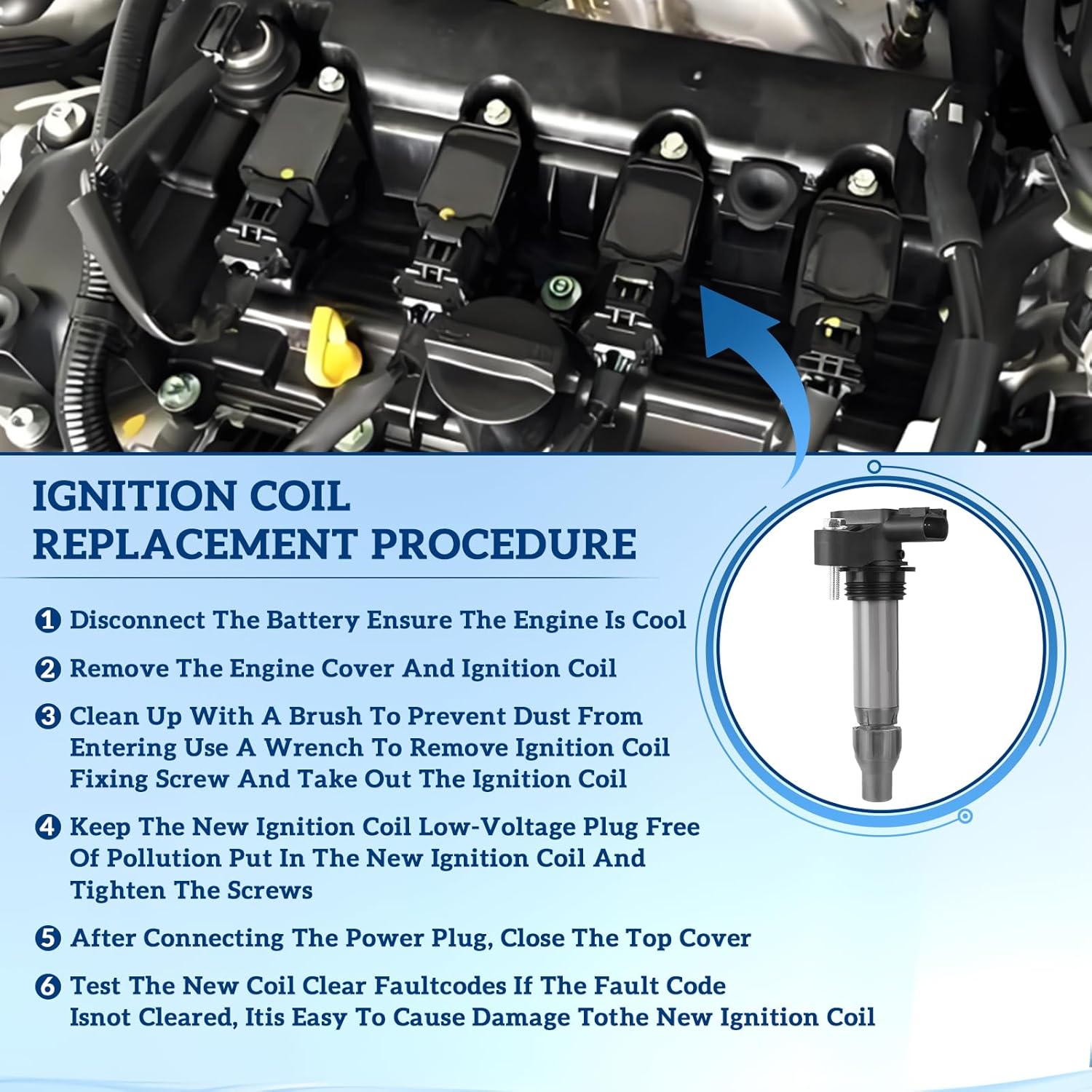 IGNITION COIL REPLACEMENT PROCEDURE

1 Disconnect The Battery Ensure The Engine Is Cool

2 Remove The Engine Cover And Ignition Coil

3 Clean Up With A Brush To Prevent Dust From Entering Use A Wrench To Remove Ignition Coil Fixing Screw And Take Out The Ignition Coil

4 Keep The New Ignition Coil Low-Voltage Plug Free Of Pollution Put In The New Ignition Coil And Tighten The Screws

5 After Connecting The Power Plug, Close The Top Cover

6 Test The New Coil Clear Faultcodes If The Fault Code Isnot Cleared, Itis Easy To Cause Damage Tothe New Ignition Coil