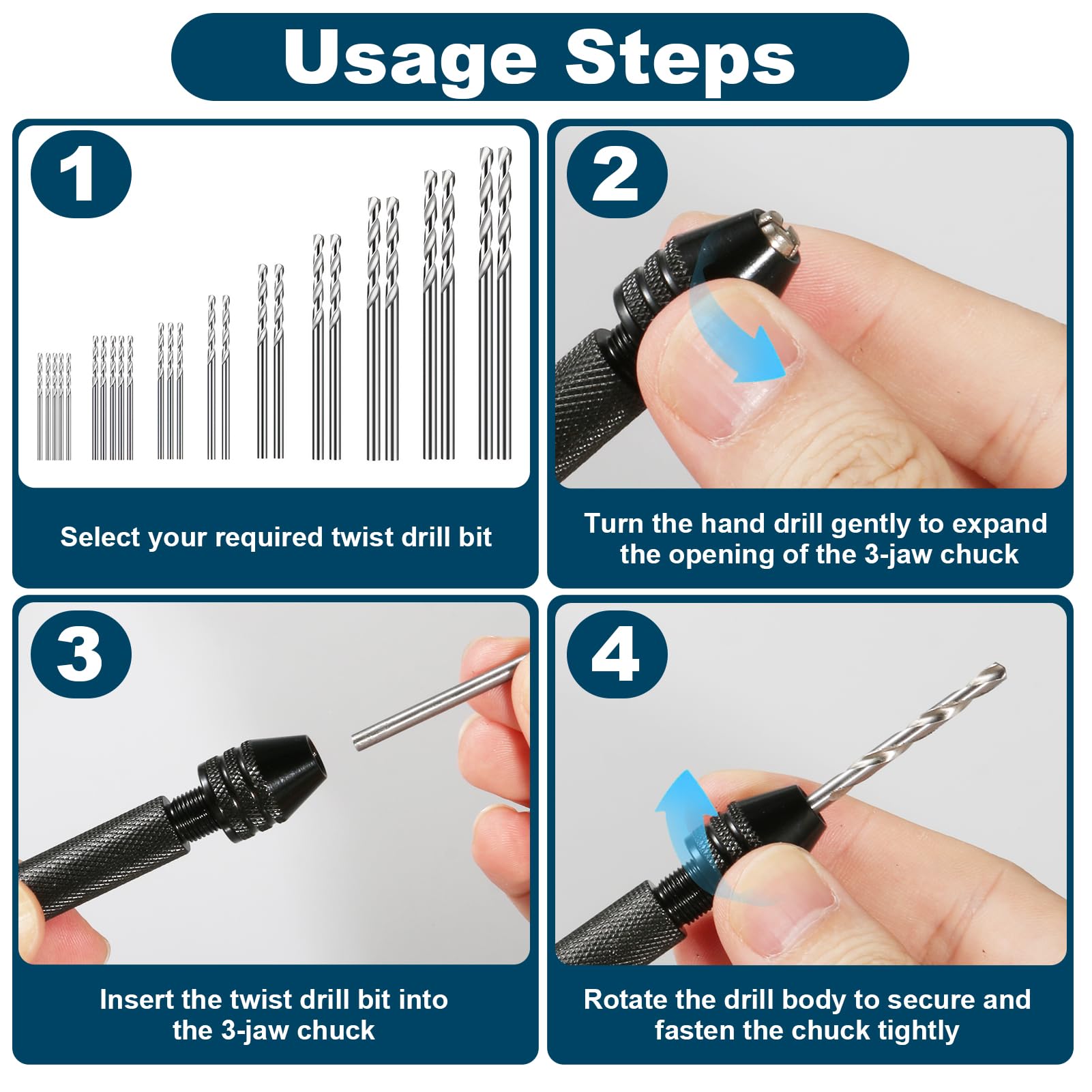 Usage Steps

1

Select your required twist drill bit

2

Turn the hand drill gently to expand the opening of the 3-jaw chuck

3

Insert the twist drill bit into the 3-jaw chuck

4

Rotate the drill body to secure and fasten the chuck tightly