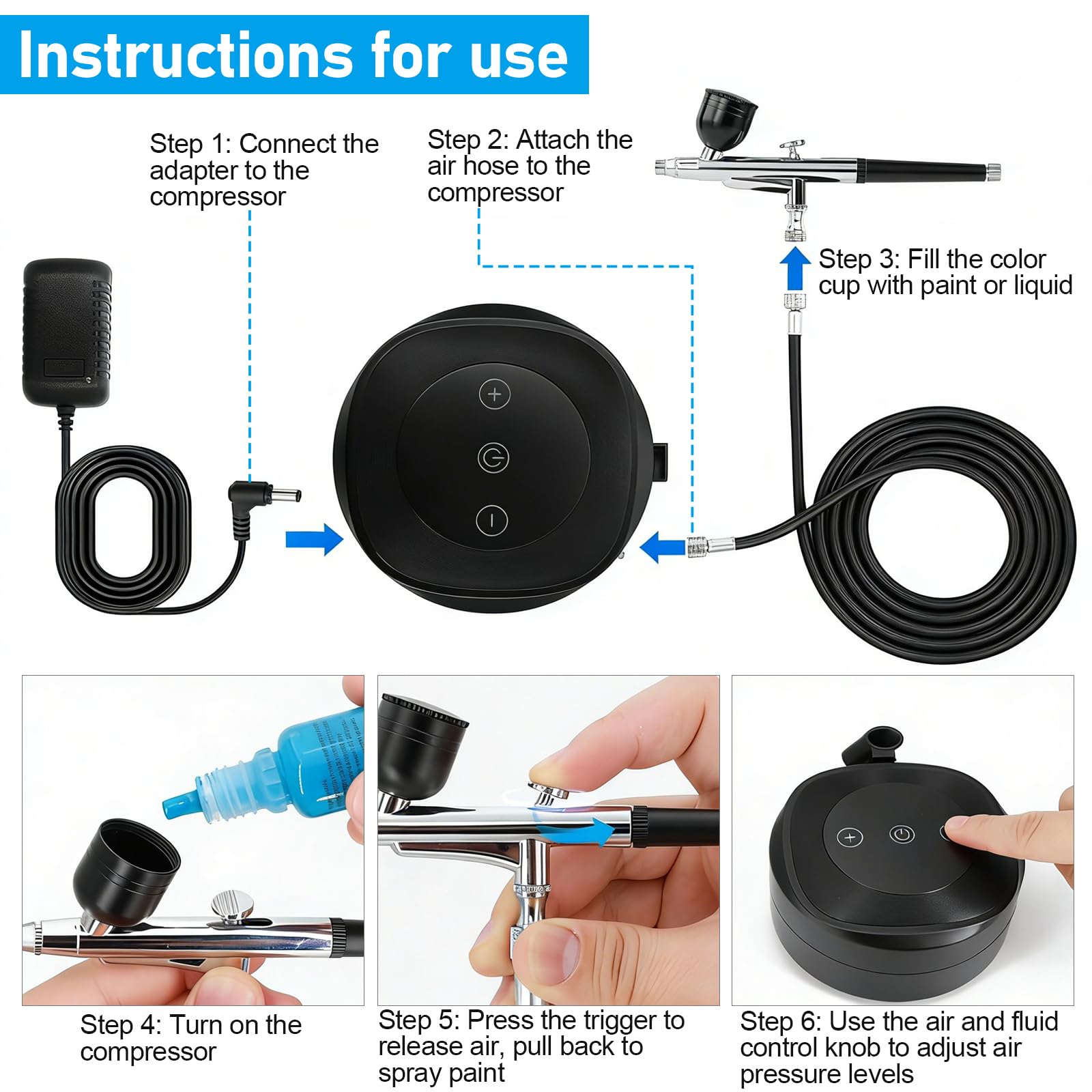 Instructions for use

Step 1: Connect the adapter to the compressor

Step 2: Attach the air hose to the compressor

Step 3: Fill the color cup with paint or liquid

Step 4: Turn on the compressor

Step 5: Press the trigger to release air, pull back to spray paint

Step 6: Use the air and fluid control knob to adjust air pressure levels