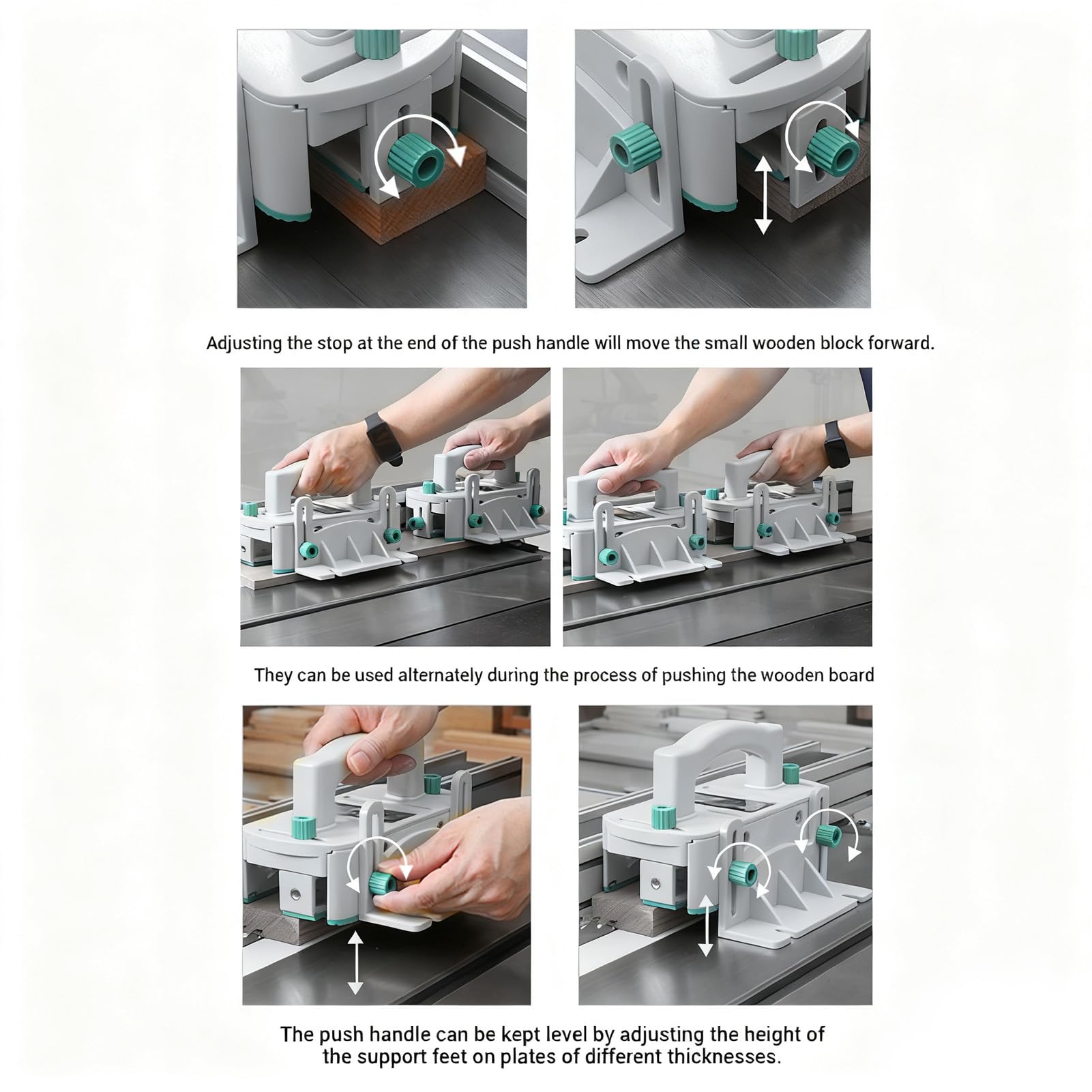 Adjusting the stop at the end of the push handle will move the small wooden block forward.

They can be used alternately during the process of pushing the wooden board

The push handle can be kept level by adjusting the height of the support feet on plates of different thicknesses.