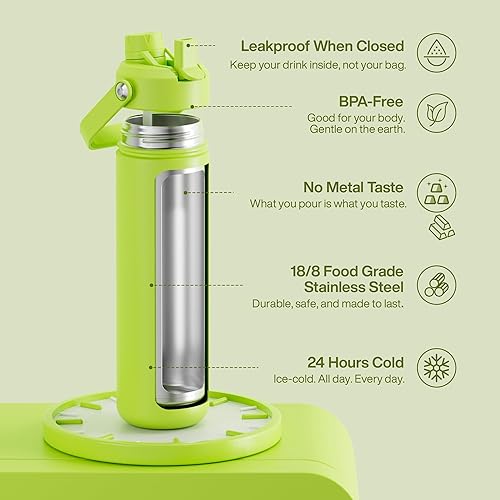 Leakproof When Closed
Keep your drink inside, not your bag.

BPA-Free
Good for your body. Gentle on the earth.

No Metal Taste
What you pour is what you taste.

18/8 Food Grade Stainless Steel
Durable, safe, and made to last.

24 Hours Cold
Ice-cold. All day. Every day.