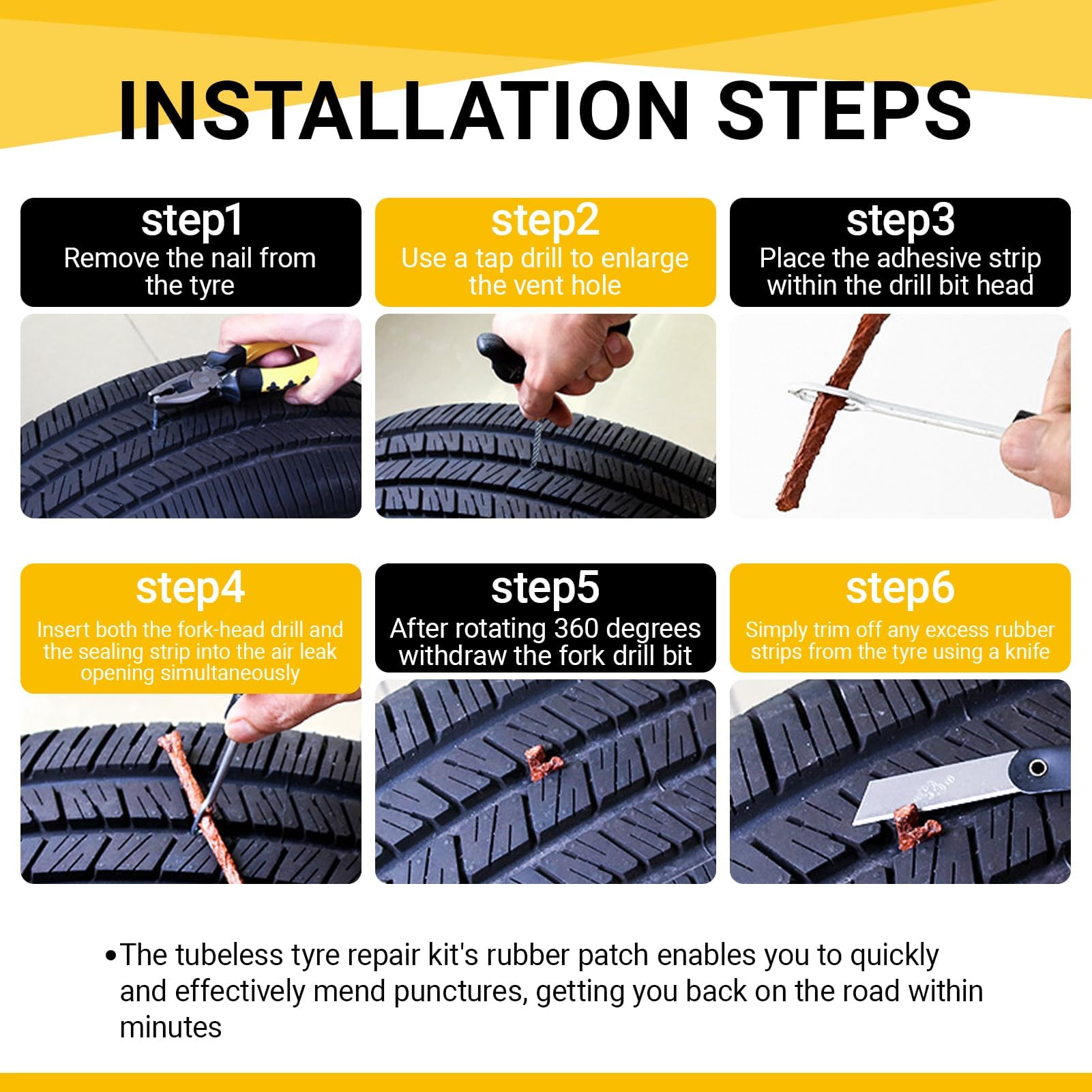 INSTALLATION STEPS

step1
Remove the nail from the tyre

step2
Use a tap drill to enlarge the vent hole

step3
Place the adhesive strip within the drill bit head

step4
Insert both the fork-head drill and the sealing strip into the air leak opening simultaneously

step5
After rotating 360 degrees withdraw the fork drill bit

step6
Simply trim off any excess rubber strips from the tyre using a knife

• The tubeless tyre repair kit's rubber patch enables you to quickly and effectively mend punctures, getting you back on the road within minutes