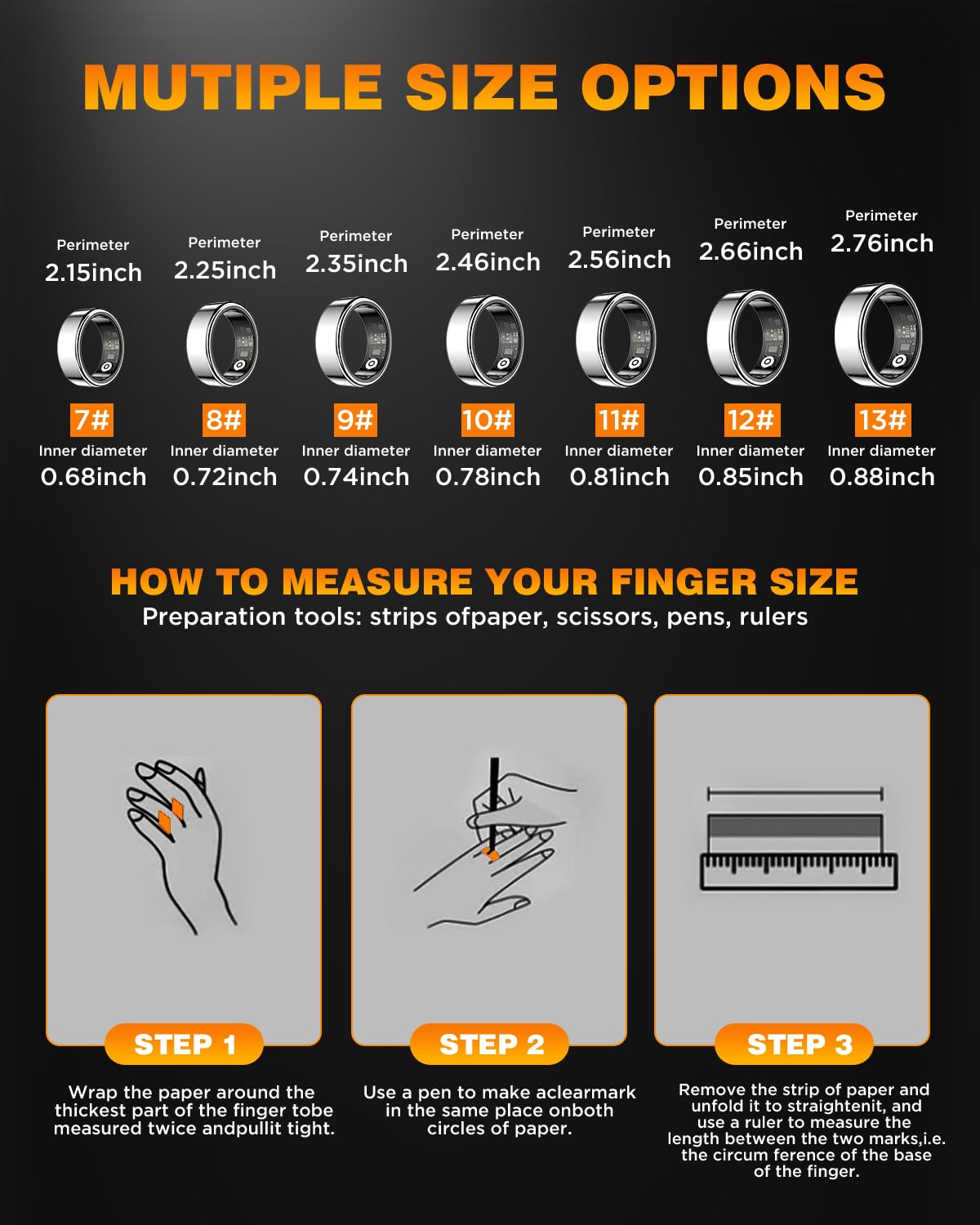 MUTIPLE SIZE OPTIONS

Perimeter
2.15inch
7#
Inner diameter
0.68inch

Perimeter
2.25inch
8#
Inner diameter
0.72inch

Perimeter
2.35inch
9#
Inner diameter
0.74inch

Perimeter
2.46inch
10#
Inner diameter
0.78inch

Perimeter
2.56inch
11#
Inner diameter
0.81inch

Perimeter
2.66inch
12#
Inner diameter
0.85inch

Perimeter
2.76inch
13#
Inner diameter
0.88inch

HOW TO MEASURE YOUR FINGER SIZE
Preparation tools: strips ofpaper, scissors, pens, rulers

STEP 1
Wrap the paper around the thickest part of the finger tobe measured twice andpullit tight.

STEP 2
Use a pen to make aclearmark in the same place onboth circles of paper.

STEP 3
Remove the strip of paper and unfold it to straightenit, and use a ruler to measure the length between the two marks,i.e. the circum ference of the base of the finger.