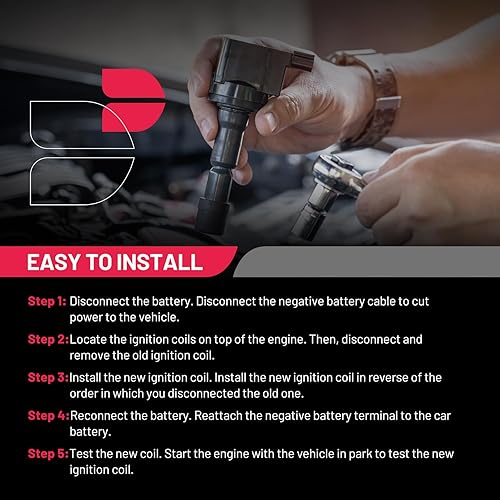 EASY TO INSTALL

Step 1: Disconnect the battery. Disconnect the negative battery cable to cut power to the vehicle.

Step 2: Locate the ignition coils on top of the engine. Then, disconnect and remove the old ignition coil.

Step 3: Install the new ignition coil. Install the new ignition coil in reverse of the order in which you disconnected the old one.

Step 4: Reconnect the battery. Reattach the negative battery terminal to the car battery.

Step 5: Test the new coil. Start the engine with the vehicle in park to test the new ignition coil.