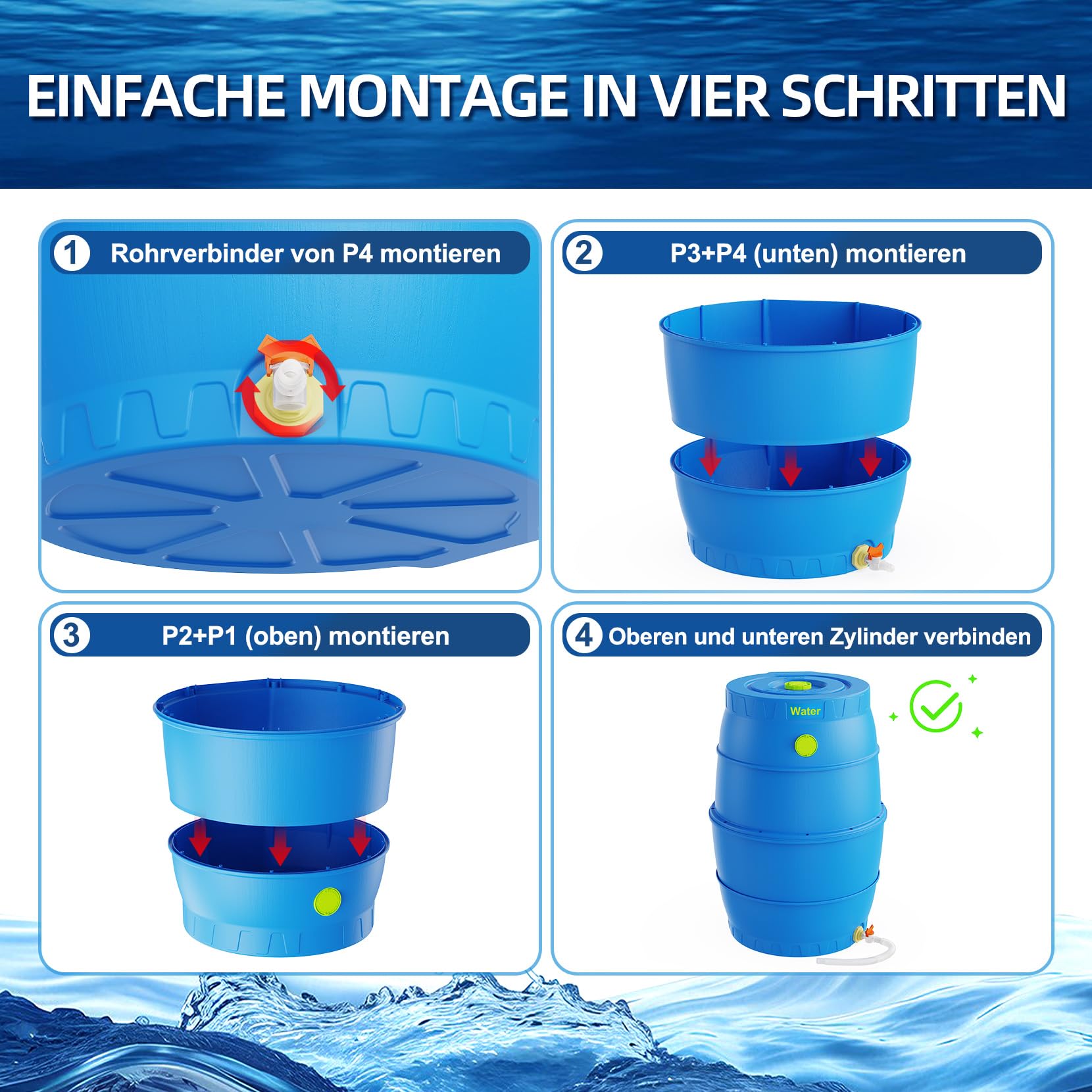 EINFACHE MONTAGE IN VIER SCHRITTEN

1 Rohrverbinder von P4 montieren

2 P3+P4 (unten) montieren

3 P2+P1 (oben) montieren

4 Oberen und unteren Zylinder verbinden

Water