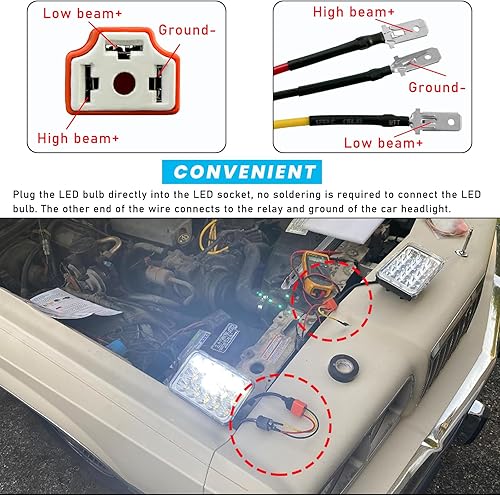 Low beam+
Ground-
High beam+

High beam+
Ground-
Low beam+

CONVENIENT

Plug the LED bulb directly into the LED socket, no soldering is required to connect the LED bulb. The other end of the wire connects to the relay and ground of the car headlight.