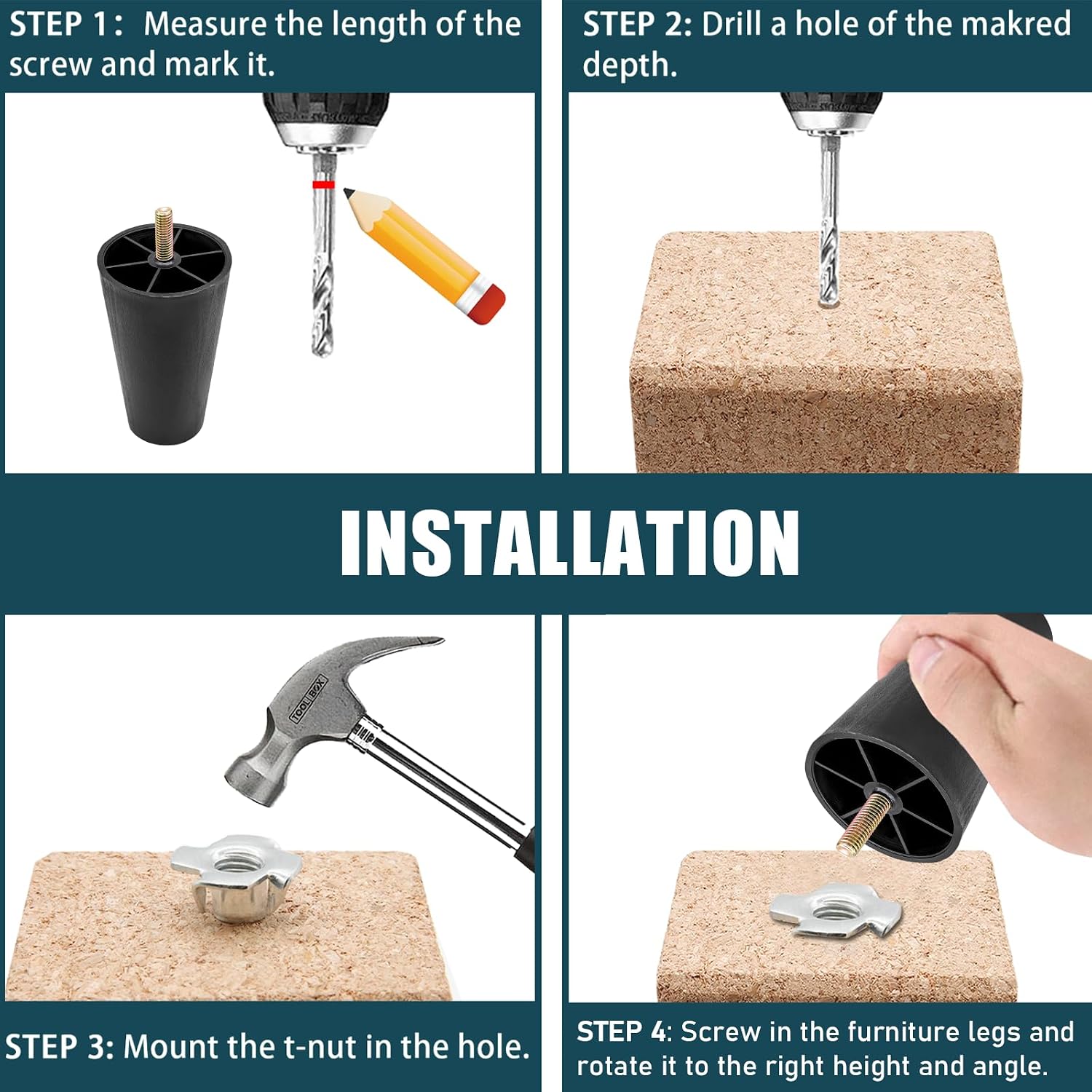 STEP 1: Measure the length of the screw and mark it.

STEP 2: Drill a hole of the makred depth.

INSTALLATION

TOOLBOX

STEP 3: Mount the t-nut in the hole.

STEP 4: Screw in the furniture legs and rotate it to the right height and angle.