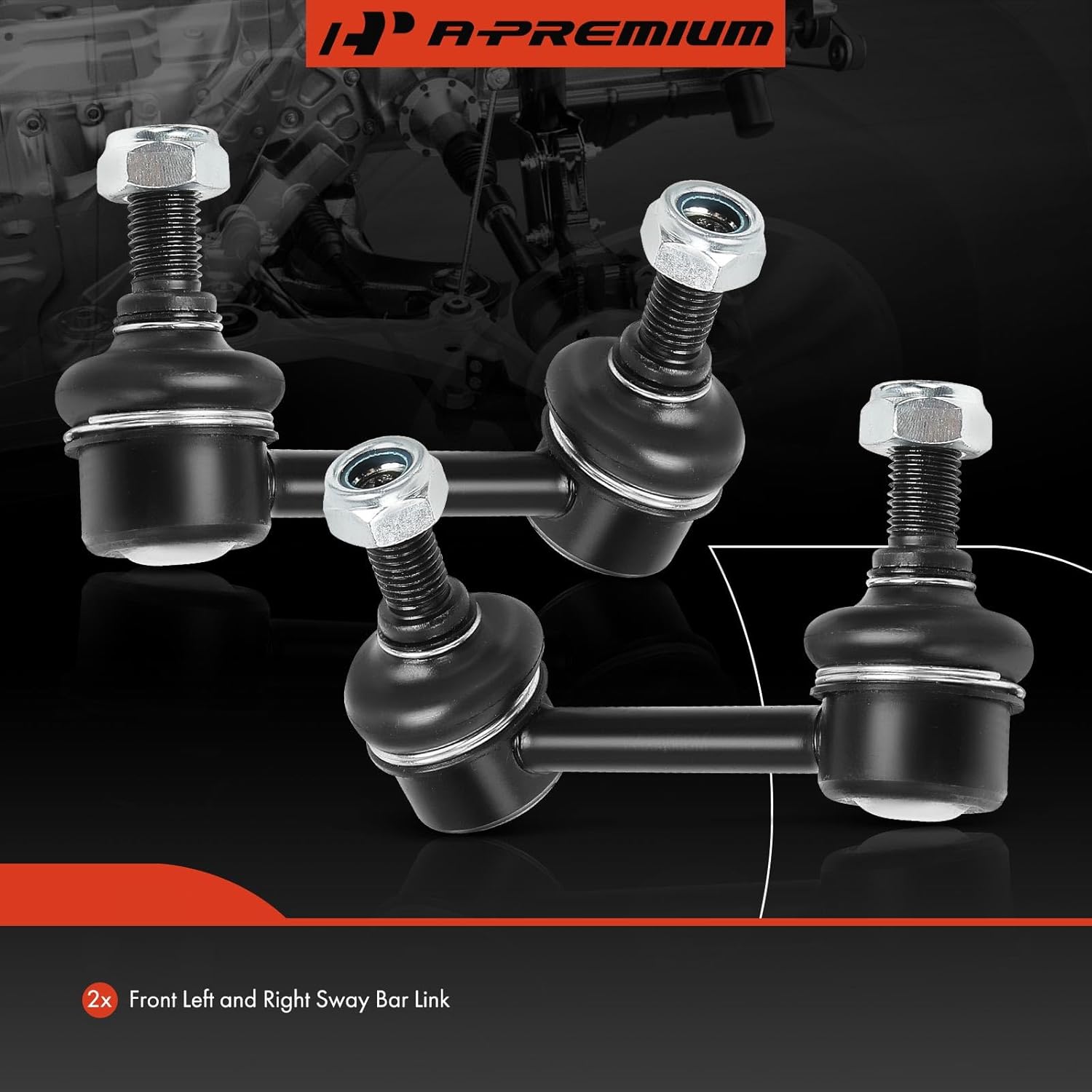 A-PREMIUM

2x Front Left and Right Sway Bar Link