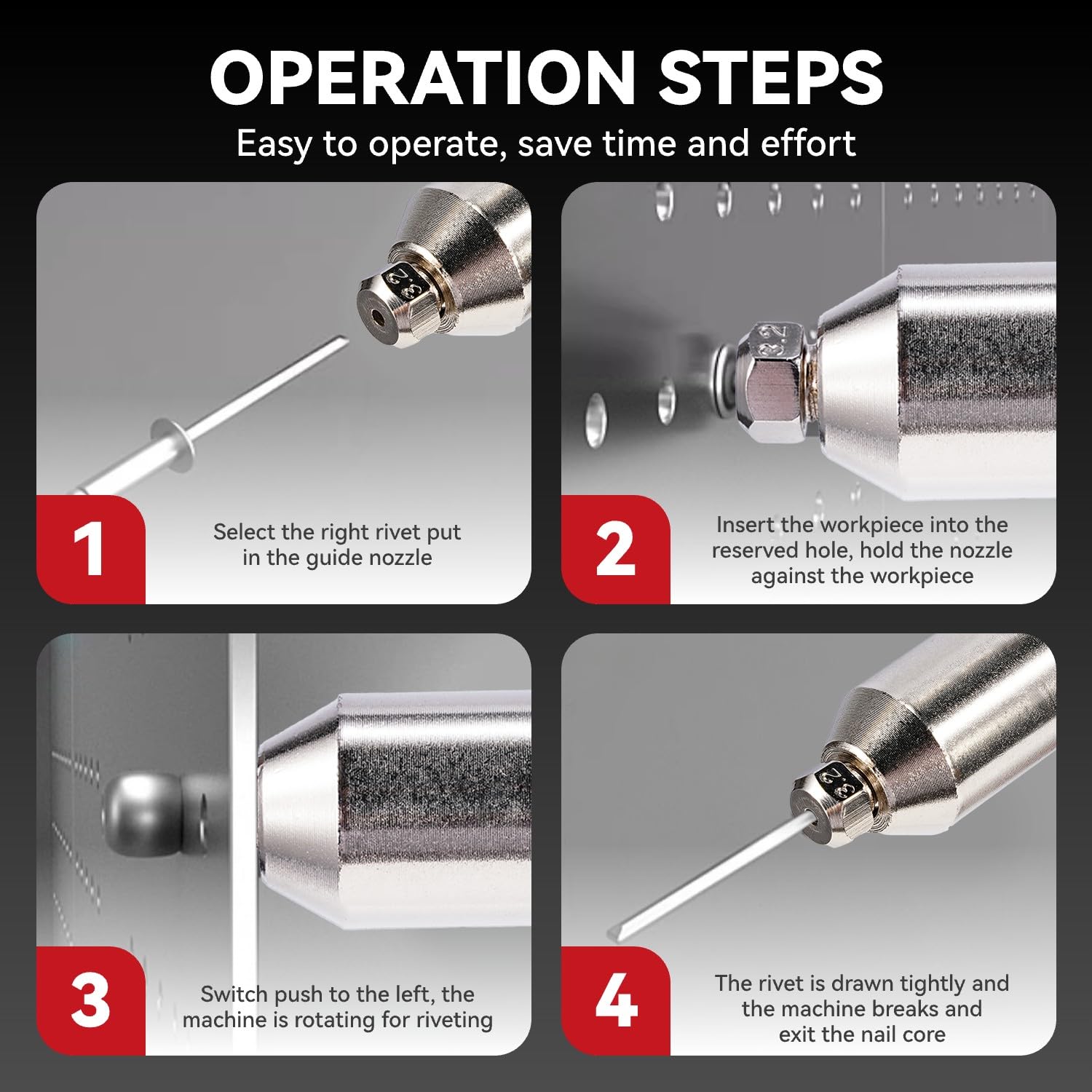 OPERATION STEPS

Easy to operate, save time and effort

3.2

1

Select the right rivet put in the guide nozzle

3.2

2

Insert the workpiece into the reserved hole, hold the nozzle against the workpiece

3

Switch push to the left, the machine is rotating for riveting

3.2

4

The rivet is drawn tightly and the machine breaks and exit the nail core