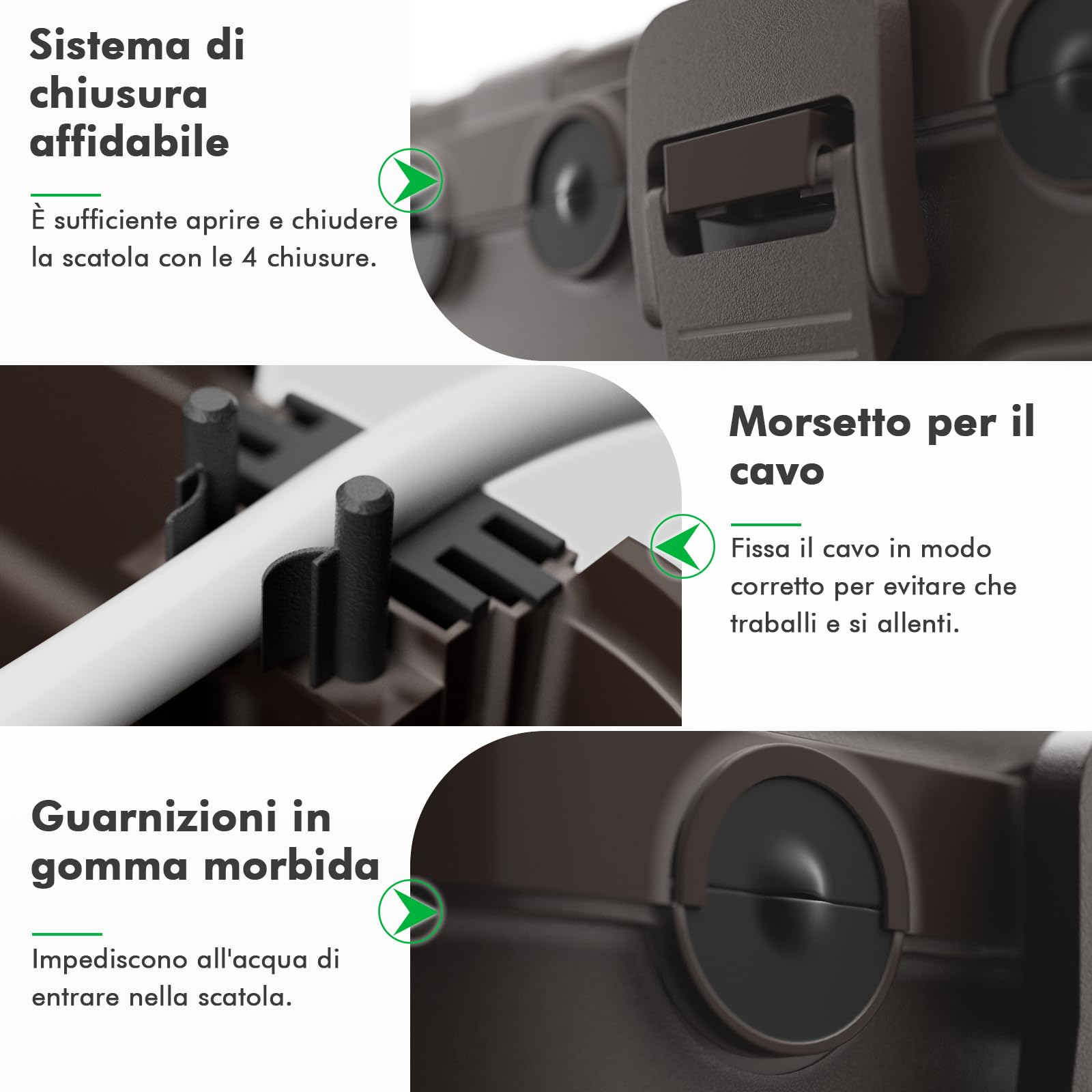 Sistema di chiusura affidabile

È sufficiente aprire e chiudere la scatola con le 4 chiusure.

Morsetto per il cavo

Fissa il cavo in modo corretto per evitare che traballi e si allenti.

Guarnizioni in gomma morbida

Impediscono all'acqua di entrare nella scatola.