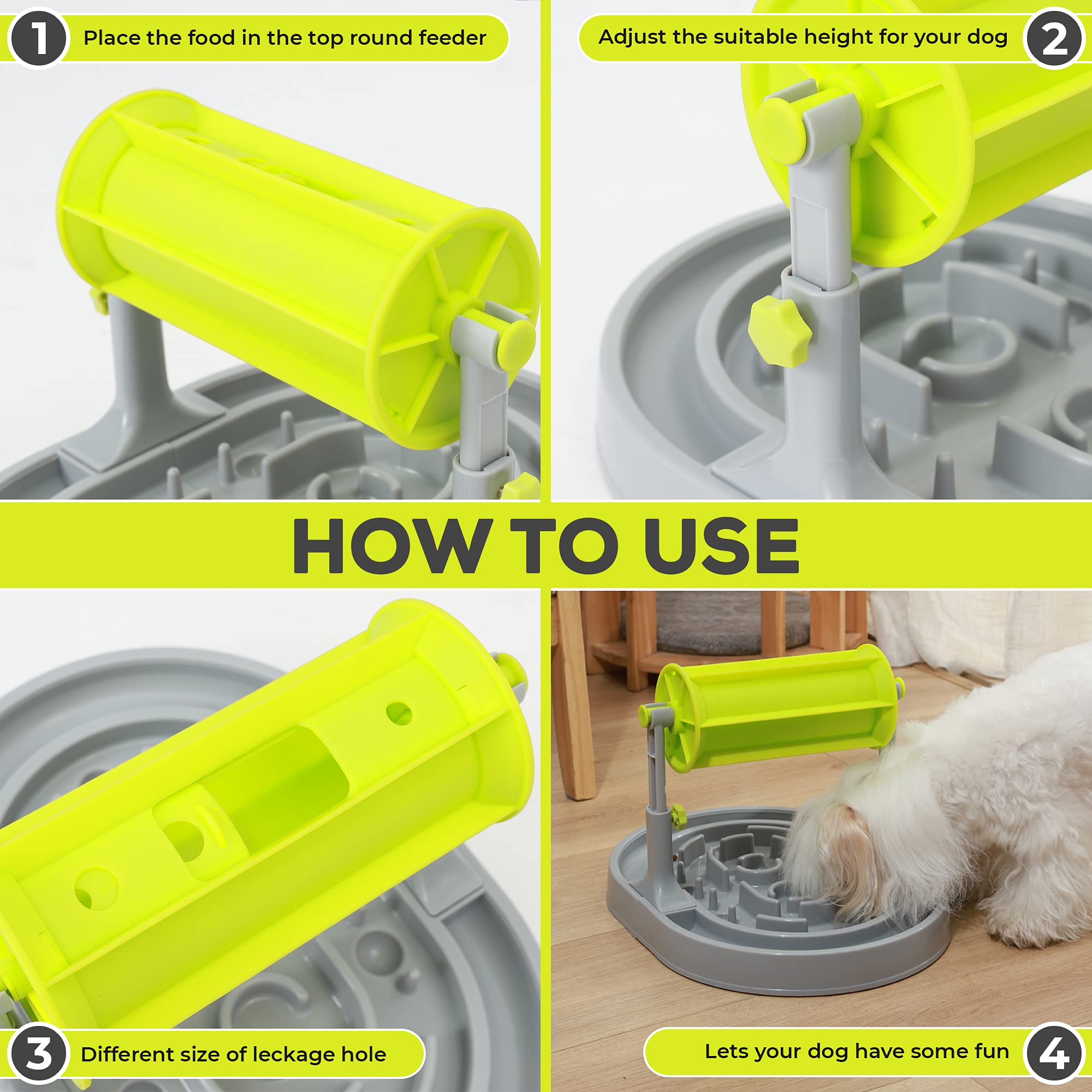 1 Place the food in the top round feeder

Adjust the suitable height for your dog 2

HOW TO USE

3 Different size of leckage hole

Lets your dog have some fun 4