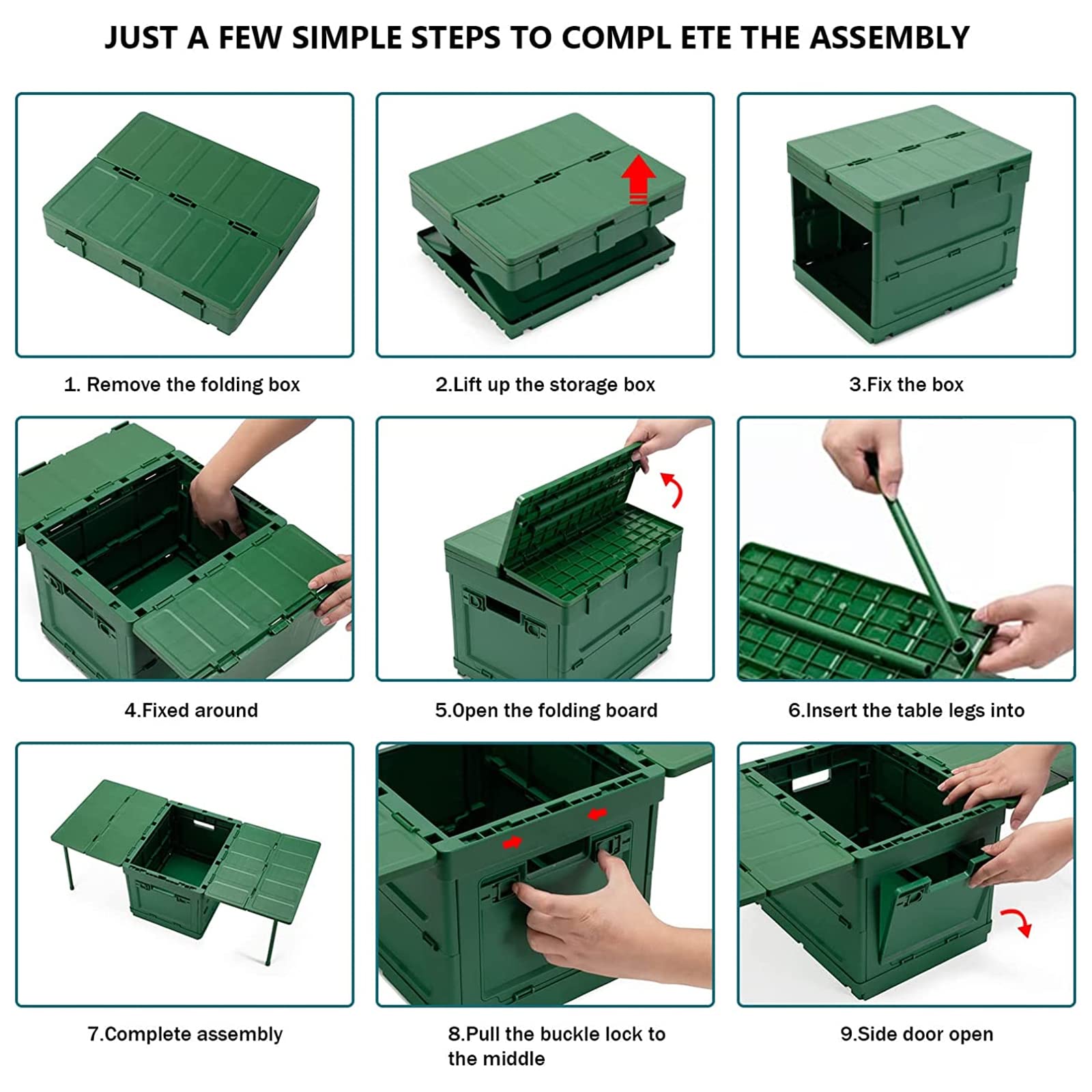 JUST A FEW SIMPLE STEPS TO COMPL ETE THE ASSEMBLY

1. Remove the folding box

2.Lift up the storage box

3.Fix the box

4.Fixed around

5.0pen the folding board

6.Insert the table legs into

7.Complete assembly

8.Pull the buckle lock to the middle

9.Side door open