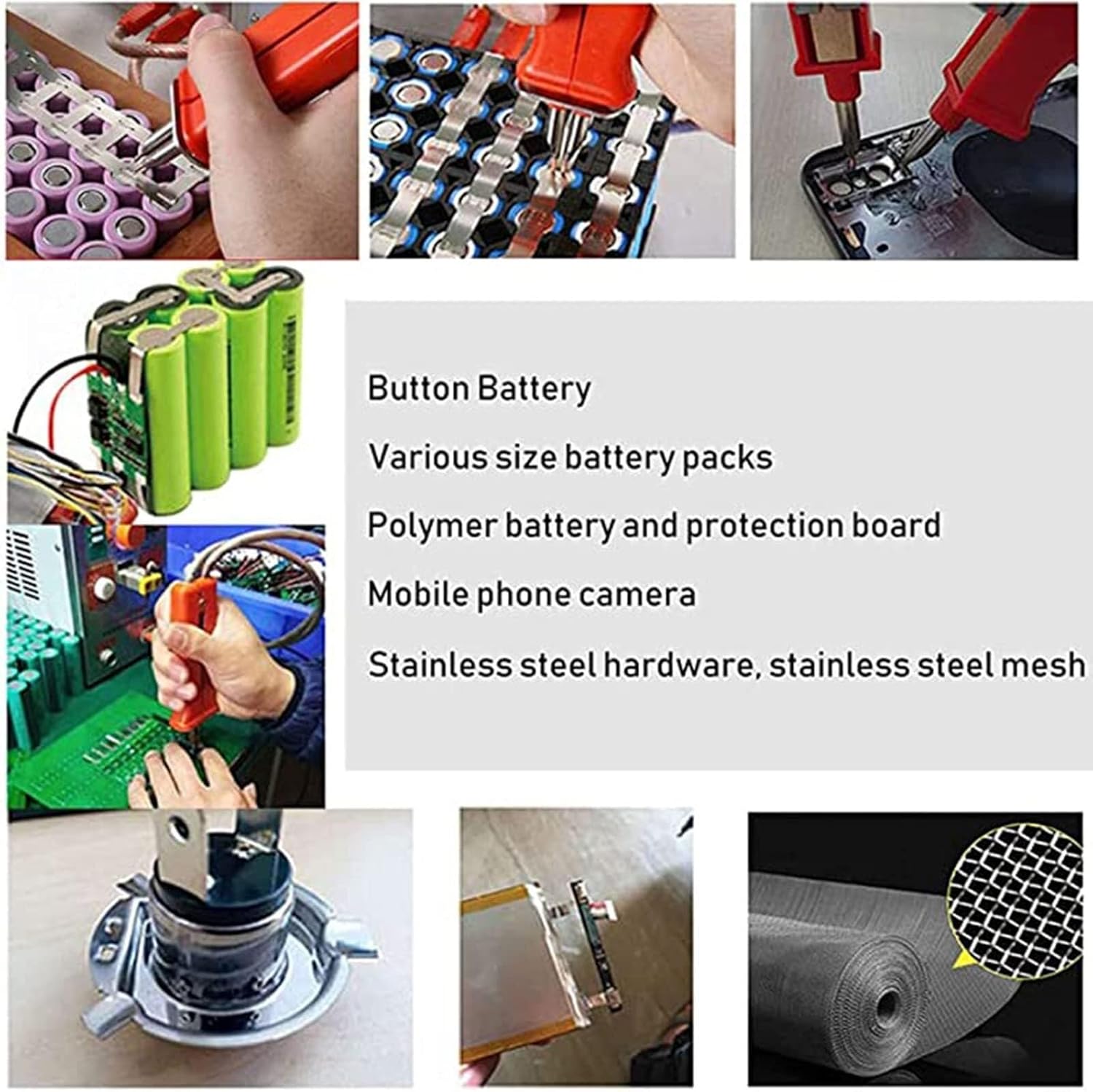 Button Battery

Various size battery packs

Polymer battery and protection board

Mobile phone camera

Stainless steel hardware, stainless steel mesh