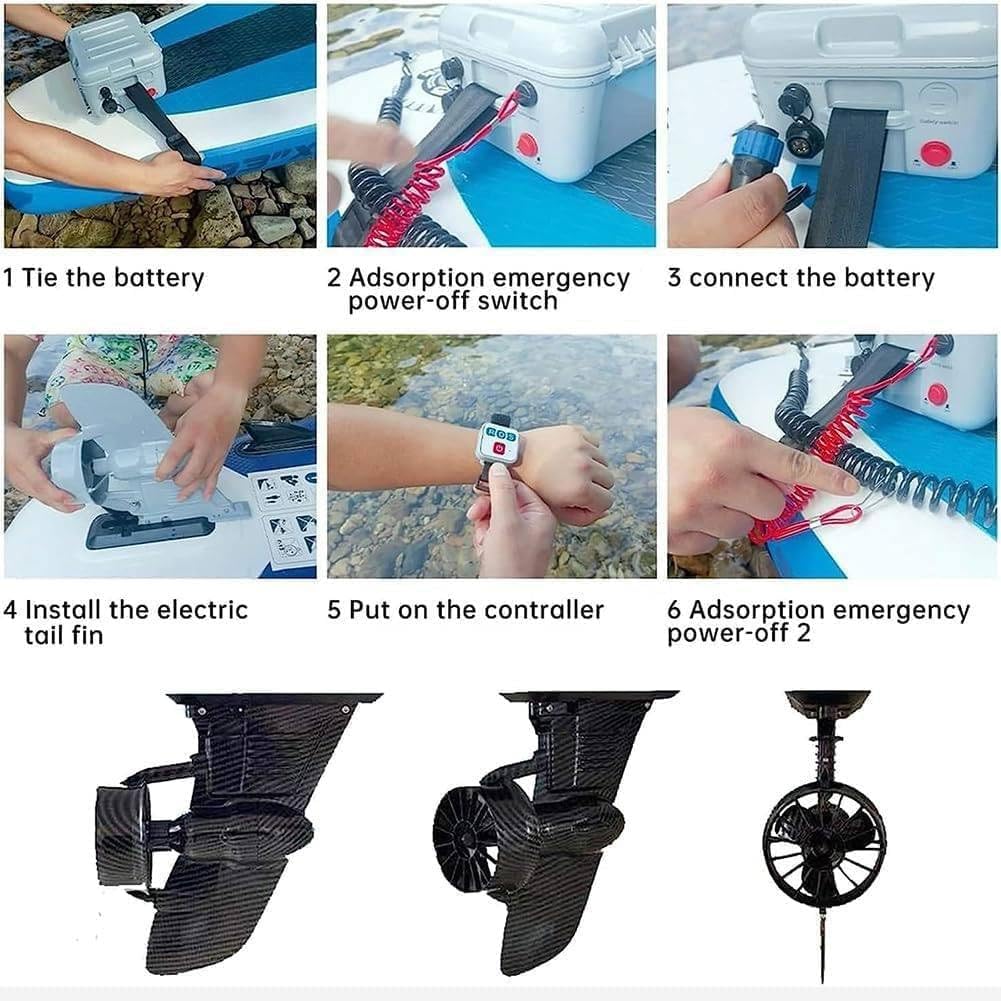 1 Tie the battery

2 Adsorption emergency power-off switch

3 connect the battery

4 Install the electric tail fin

5 Put on the contraller

6 Adsorption emergency power-off 2