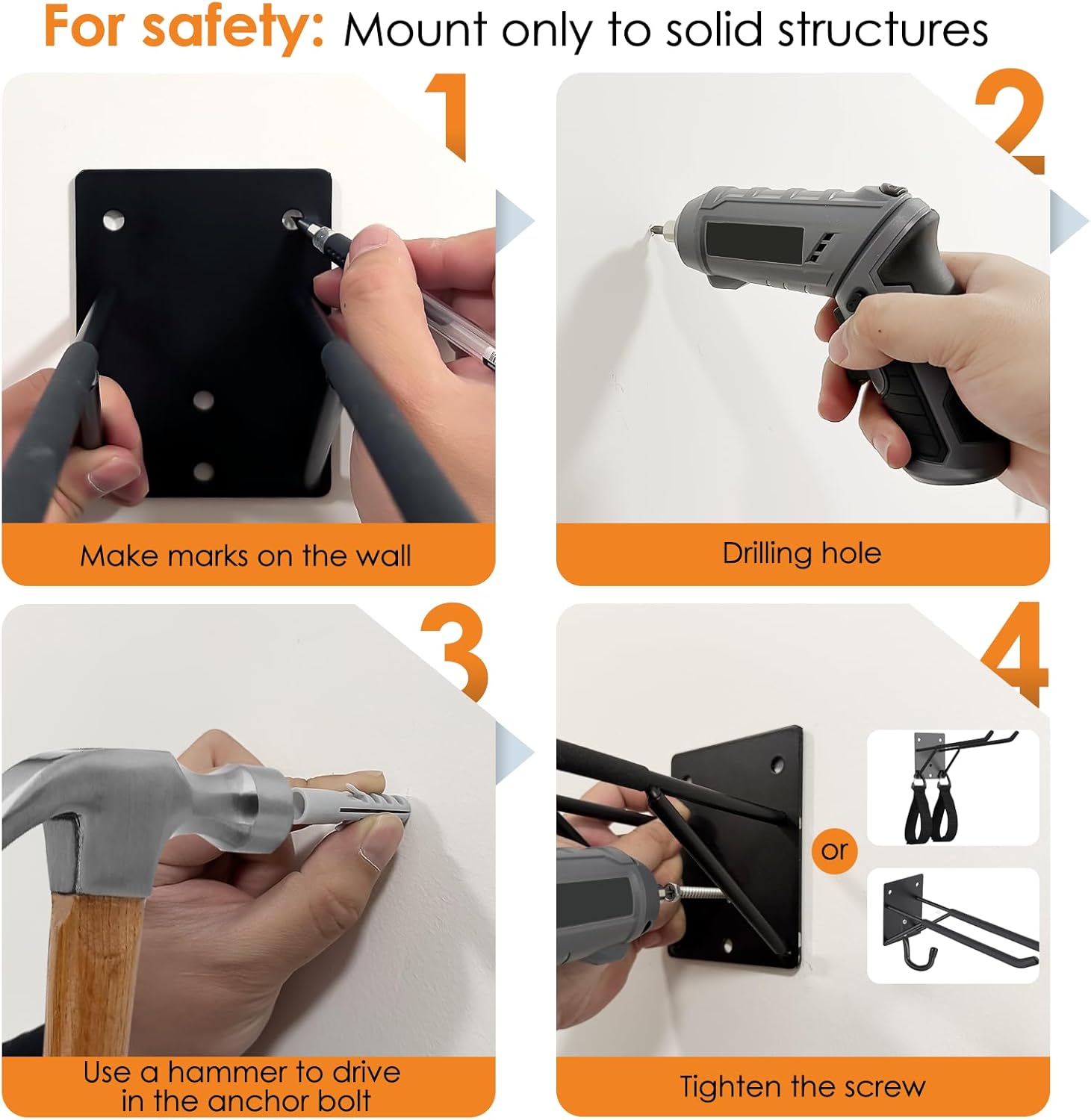 For safety: Mount only to solid structures

1

Make marks on the wall

2

Drilling hole

3

Use a hammer to drive in the anchor bolt

4

or

Tighten the screw